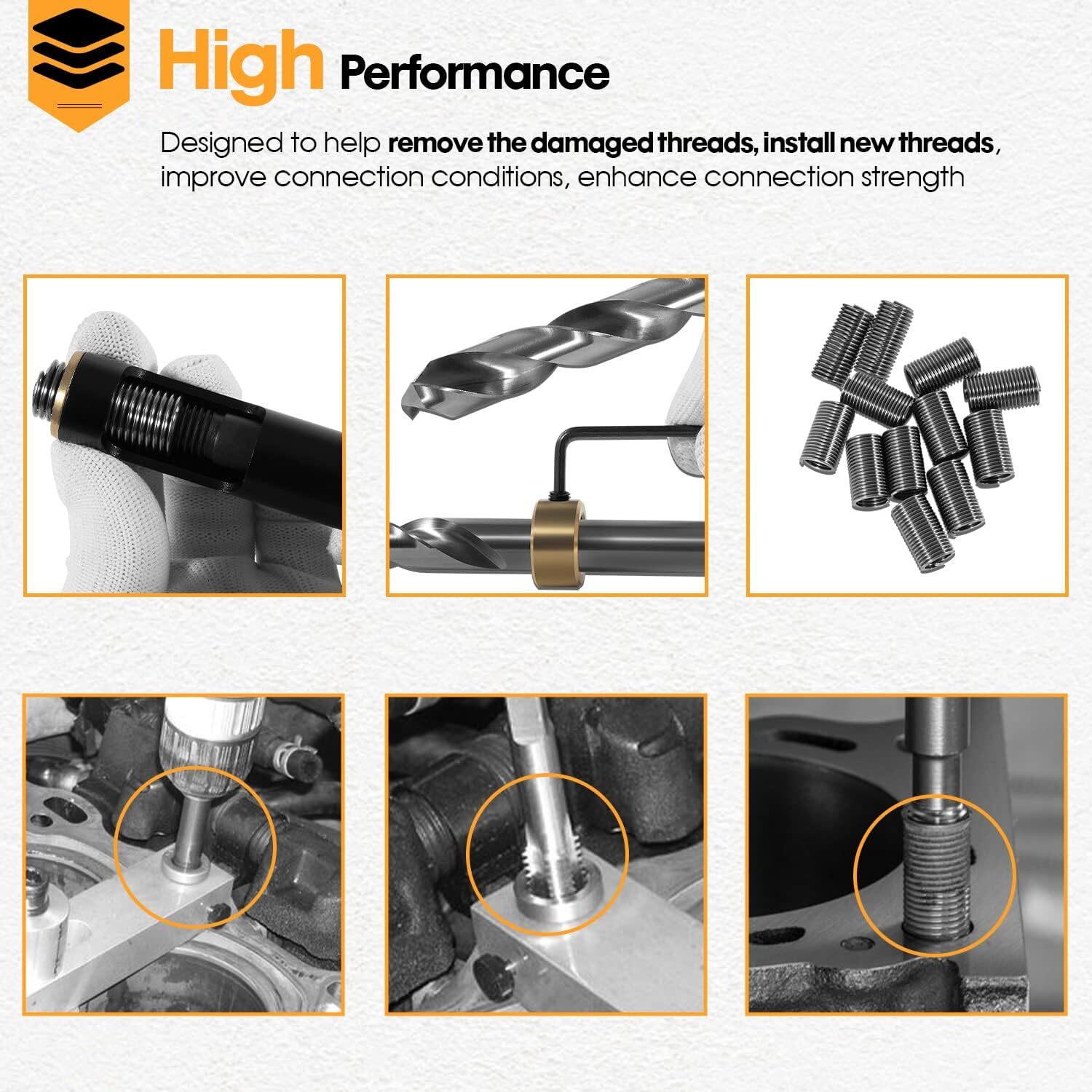 High Performance

Designed to help remove the damaged threads, install new threads, improve connection conditions, enhance connection strength