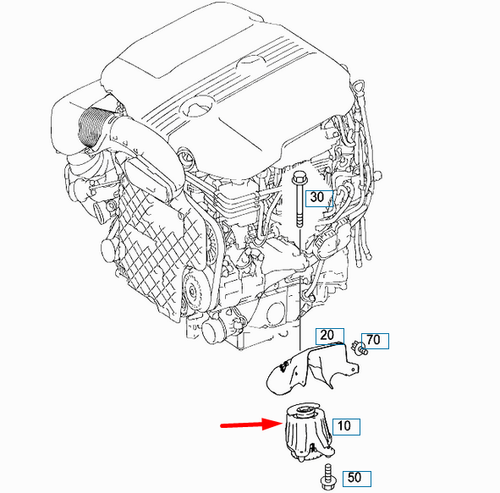 30
20
70
10
50