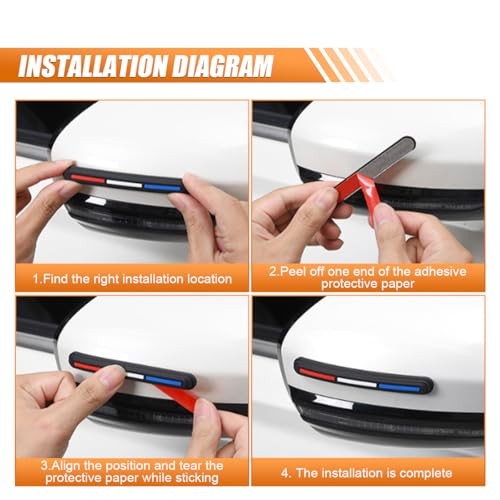 INSTALLATION DIAGRAM

1.Find the right installation location

2.Peel off one end of the adhesive protective paper

3.Align the position and tear the protective paper while sticking

4. The installation is complete