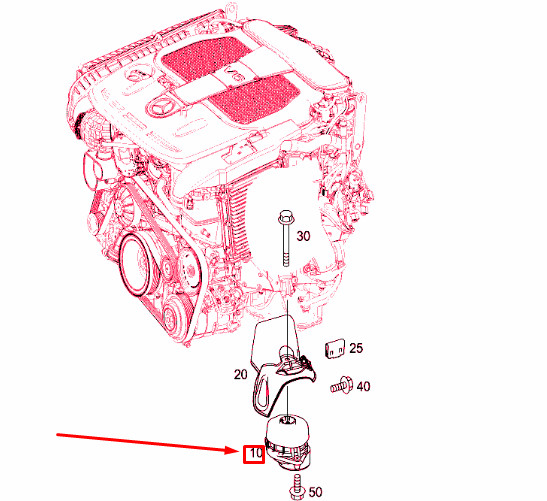 30

25

20

40

10

50