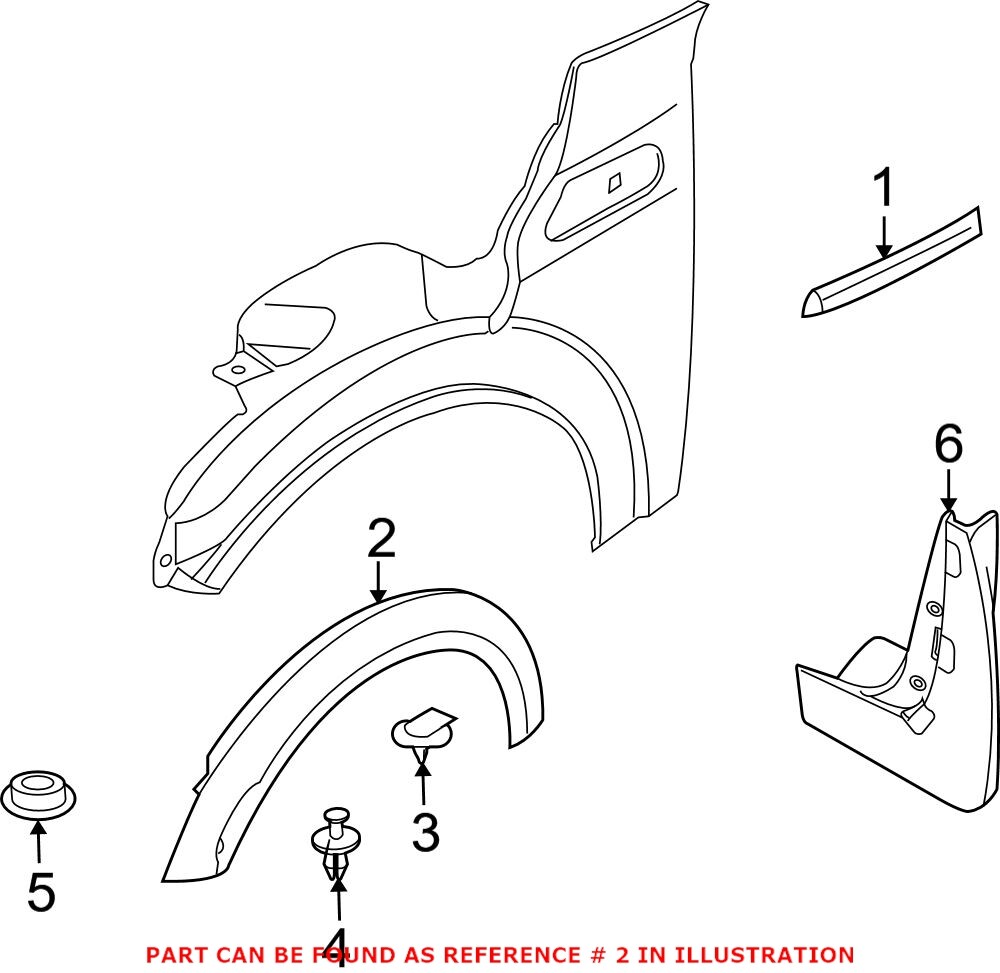 1

6

2

3

5

4

PART CAN BE FOUND AS REFERENCE # 2 IN ILLUSTRATION