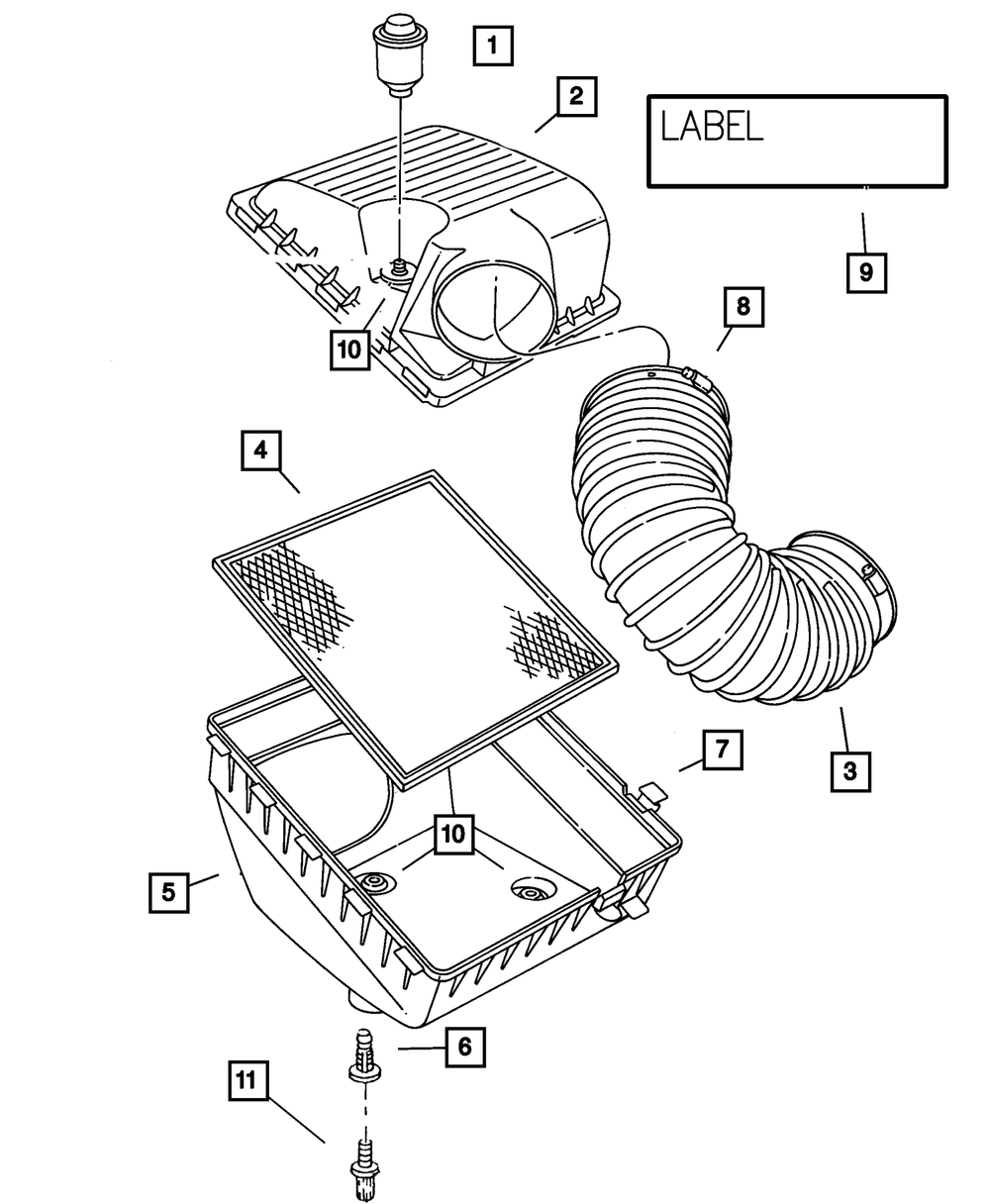 1
2
LABEL
9
8
10
4
3
7
10
5
6
11