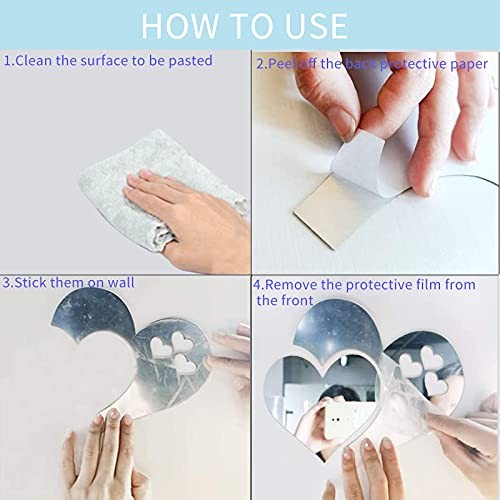 HOW TO USE

1.Clean the surface to be pasted

2.Peel off the back protective paper

3.Stick them on wall

4.Remove the protective film from the front