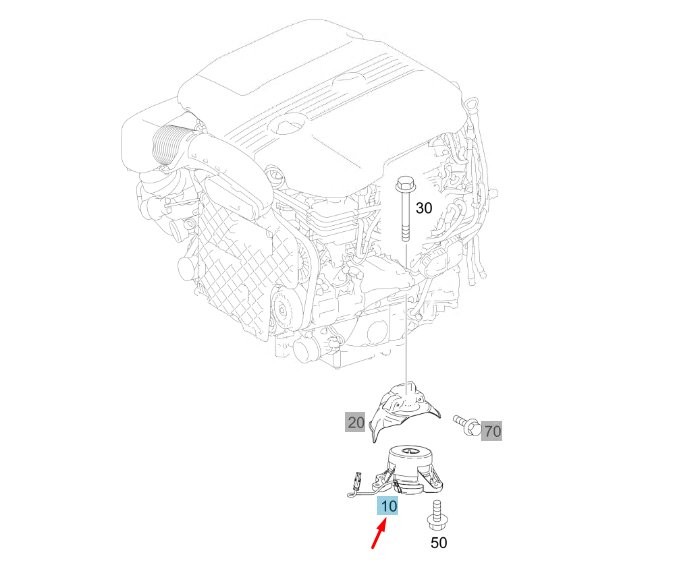 30

20

70

10

50