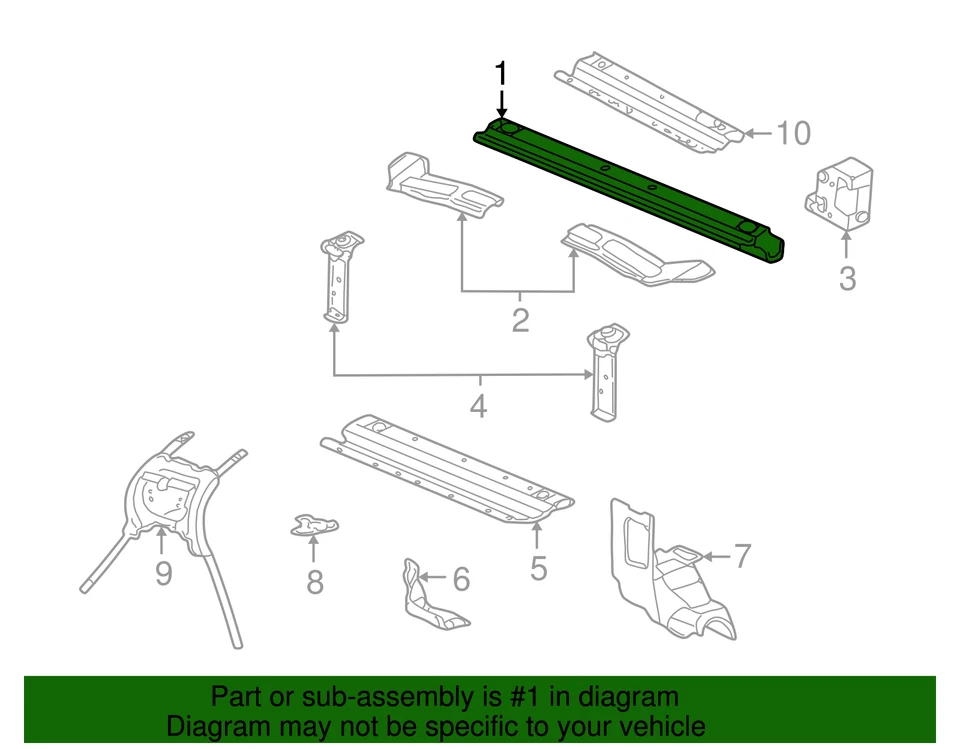 1
10
3
2
4
9
8
6
5
7

Part or sub-assembly is #1 in diagram
Diagram may not be specific to your vehicle