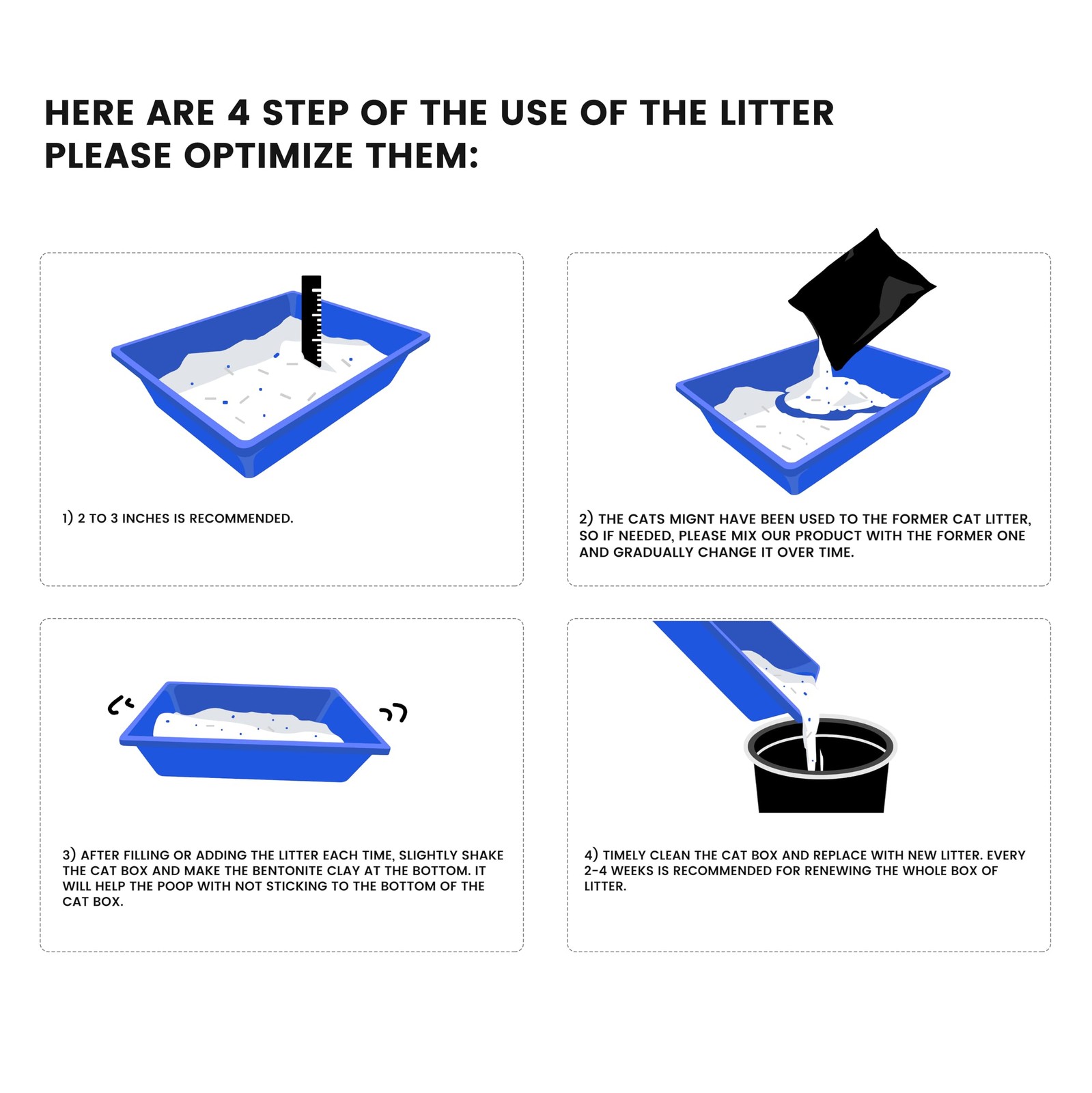 HERE ARE 4 STEP OF THE USE OF THE LITTER PLEASE OPTIMIZE THEM:

1) 2 TO 3 INCHES IS RECOMMENDED.

2) THE CATS MIGNT HAVE BEEN USED TO THE FORMER CAT LITTER, SO IF NEEDED, PLEASE MIX OUR PRODUCT WITH THE FORMER ONE AND GRADUALLY CHANGE IT OVER TIME.

3) AFTER FILLING OR ADDING THE LITTER EACH TIME, SLIGHTLY SHAKE THE CAT BOX AND MAKE THE BENTONITE CLAY AT THE BOTTOM. IT WILL HELP THE POOP WITH NOT STICKING TO THE BOTTOM OF THE CAT BOX.

4) TIMELY CLEAN THE CAT BOX AND REPLACE WITH NEW LITTER. EVERY 2-4 WEEKS IS RECOMMENDED FOR RENEWING THE WHOLE BOX OF LITTER.