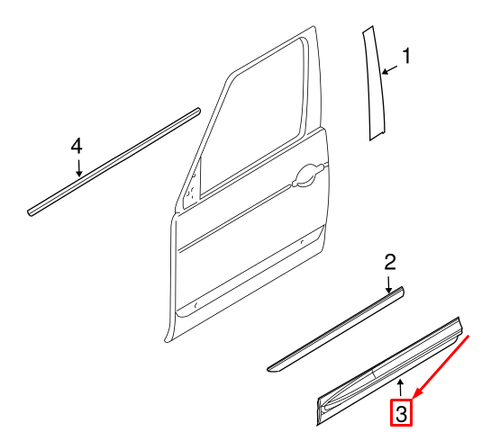 1
4
2
3