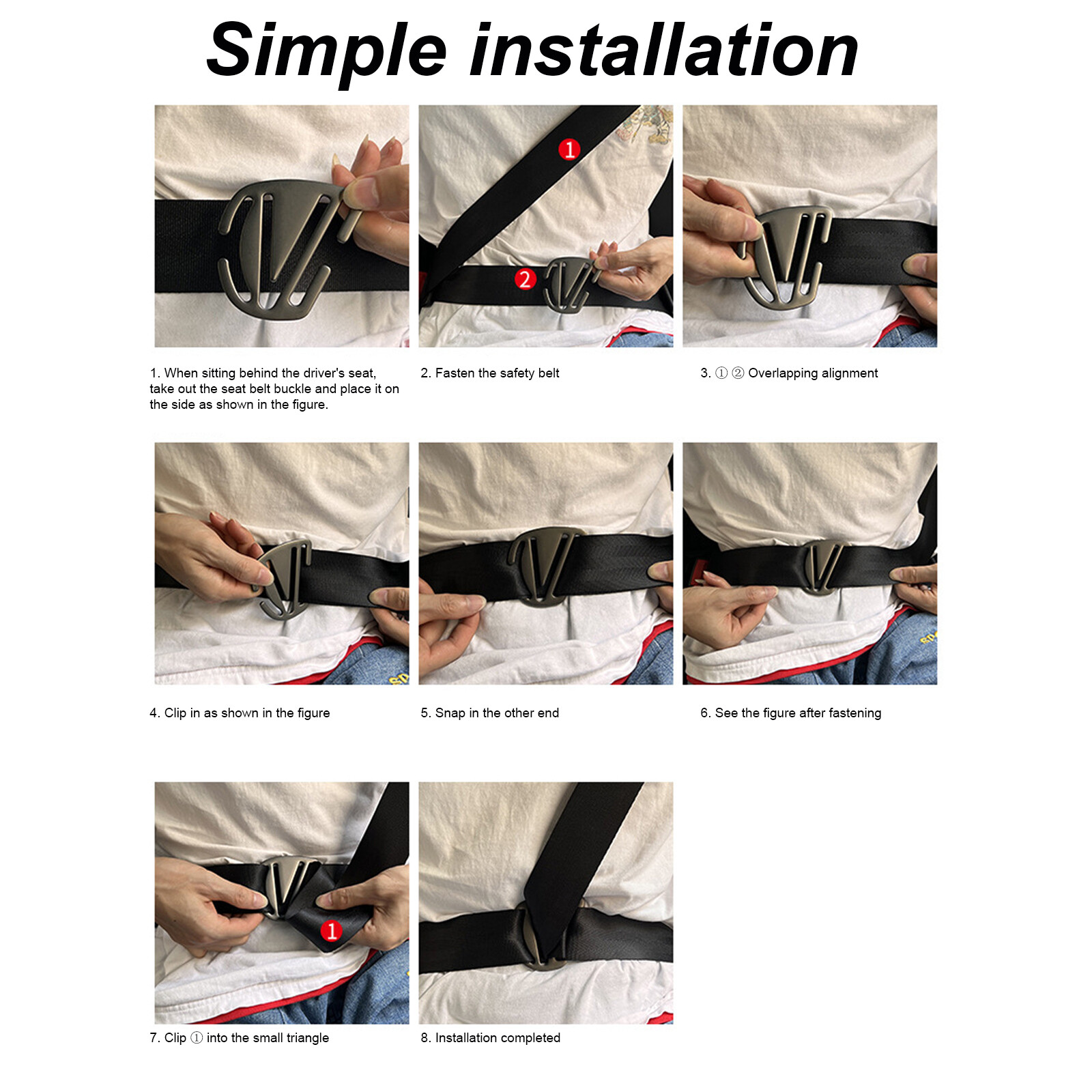 Simple installation

1

2

1. When sitting behind the driver's seat, take out the seat belt buckle and place it on the side as shown in the figure.

2. Fasten the safety belt

3. ① ② Overlapping alignment

4. Clip in as shown in the figure

5. Snap in the other end

6. See the figure after fastening

1

7. Clip ① into the small triangle

8. Installation completed