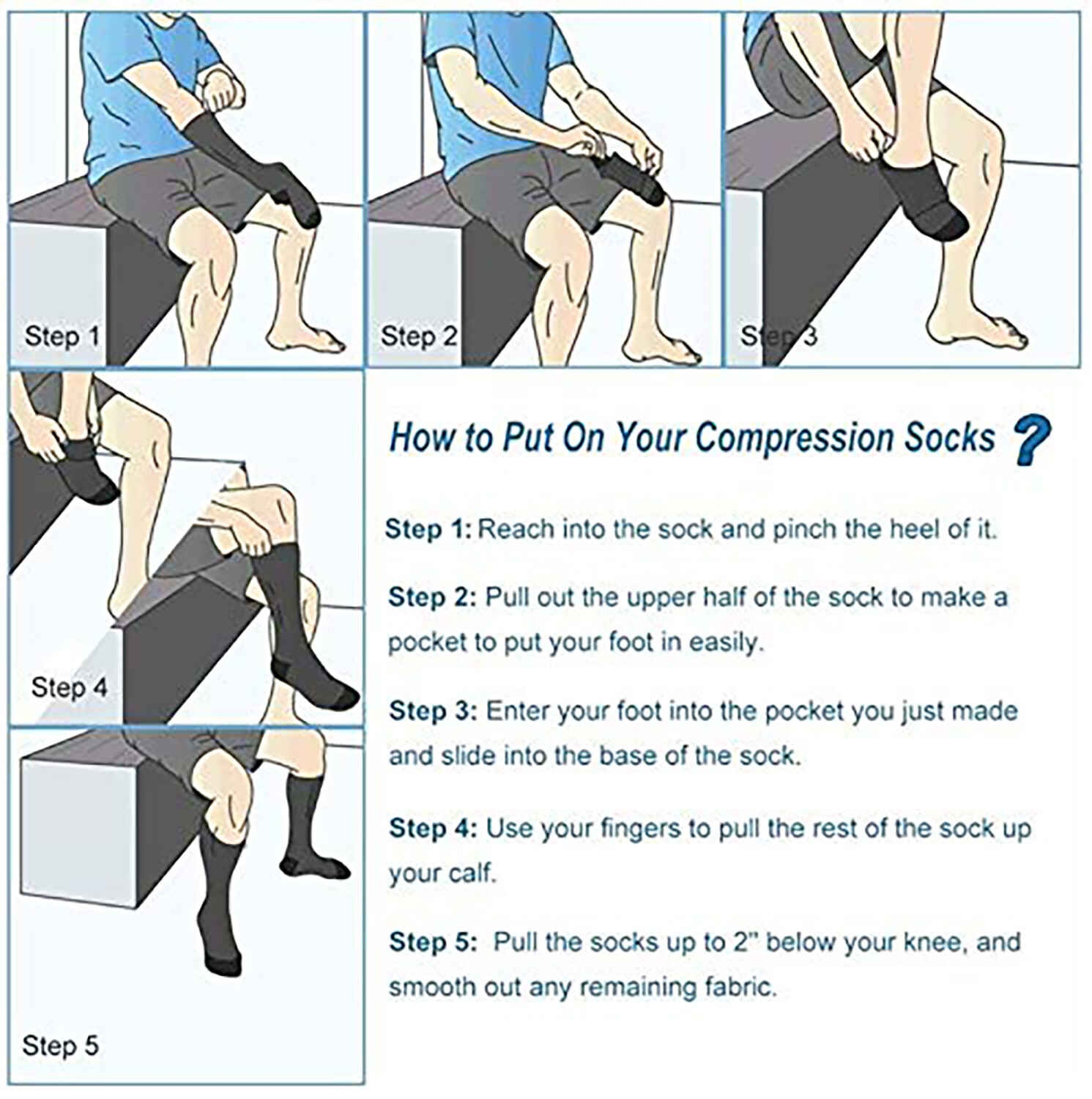 Step 1

Step 2

Step 3

Step 4

Step 5

How to Put On Your Compression Socks ?

Step 1: Reach into the sock and pinch the heel of it.

Step 2: Pull out the upper half of the sock to make a pocket to put your foot in easily.

Step 3: Enter your foot into the pocket you just made and slide into the base of the sock.

Step 4: Use your fingers to pull the rest of the sock up your calf.

Step 5: Pull the socks up to 2" below your knee, and smooth out any remaining fabric.