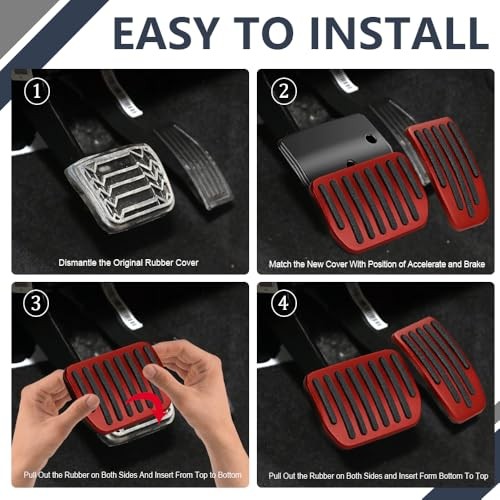 EASY TO INSTALL

①
Dismantle the Original Rubber Cover

②
Match the New Cover With Position of Accelerate and Brake

③
Pull Out the Rubber on Both Sides And Insert From Top to Bottom

④
Pull Out the Rubber on Both Sides and Insert Form Bottom To Top