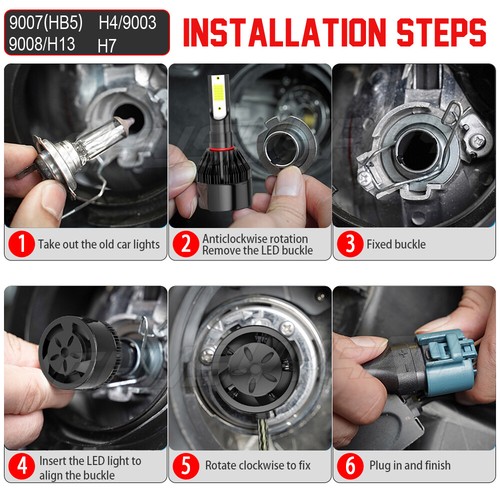 9007(HB5) H4/9003
9008/H13 H7

INSTALLATION STEPS

1 Take out the old car lights

2 Anticlockwise rotation Remove the LED buckle

3 Fixed buckle

4 Insert the LED light to align the buckle

5 Rotate clockwise to fix

6 Plug in and finish