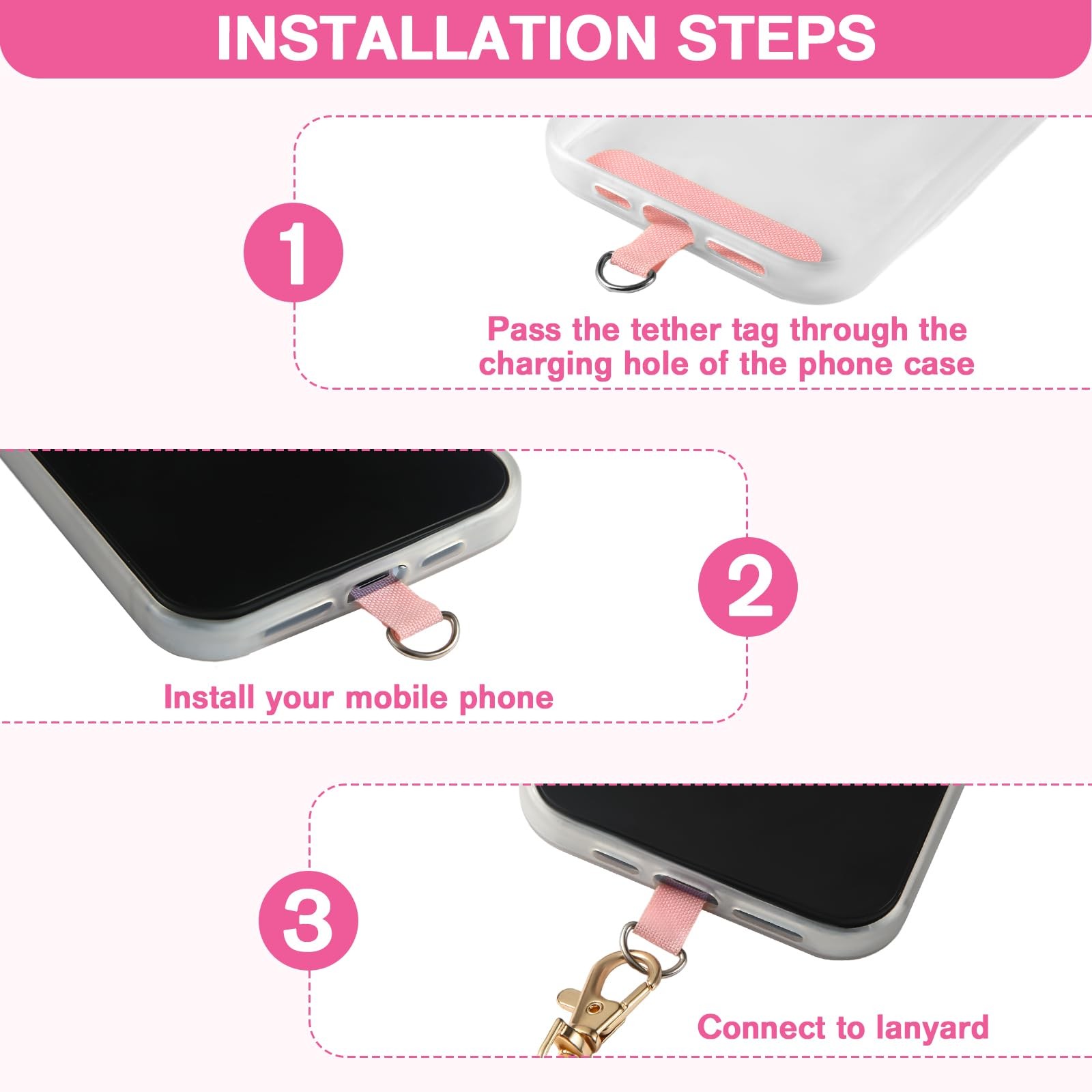 INSTALLATION STEPS

1

Pass the tether tag through the charging hole of the phone case

2

Install your mobile phone

3

Connect to lanyard