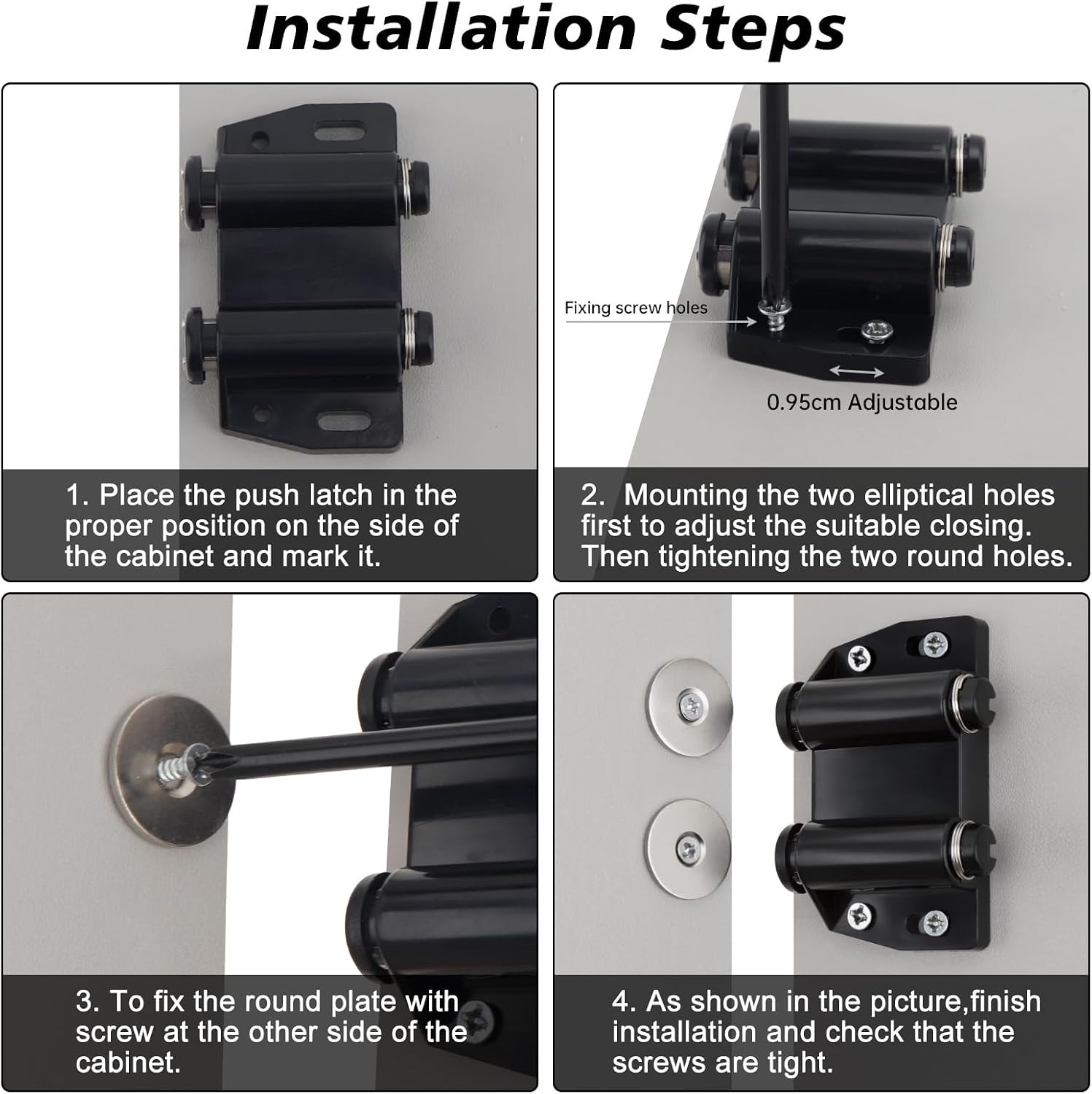 Installation Steps

1. Place the push latch in the proper position on the side of the cabinet and mark it.

Fixing screw holes

0.95cm Adjustable

2. Mounting the two elliptical holes first to adjust the suitable closing. Then tightening the two round holes.

3. To fix the round plate with screw at the other side of the cabinet.

4. As shown in the picture,finish installation and check that the screws are tight.