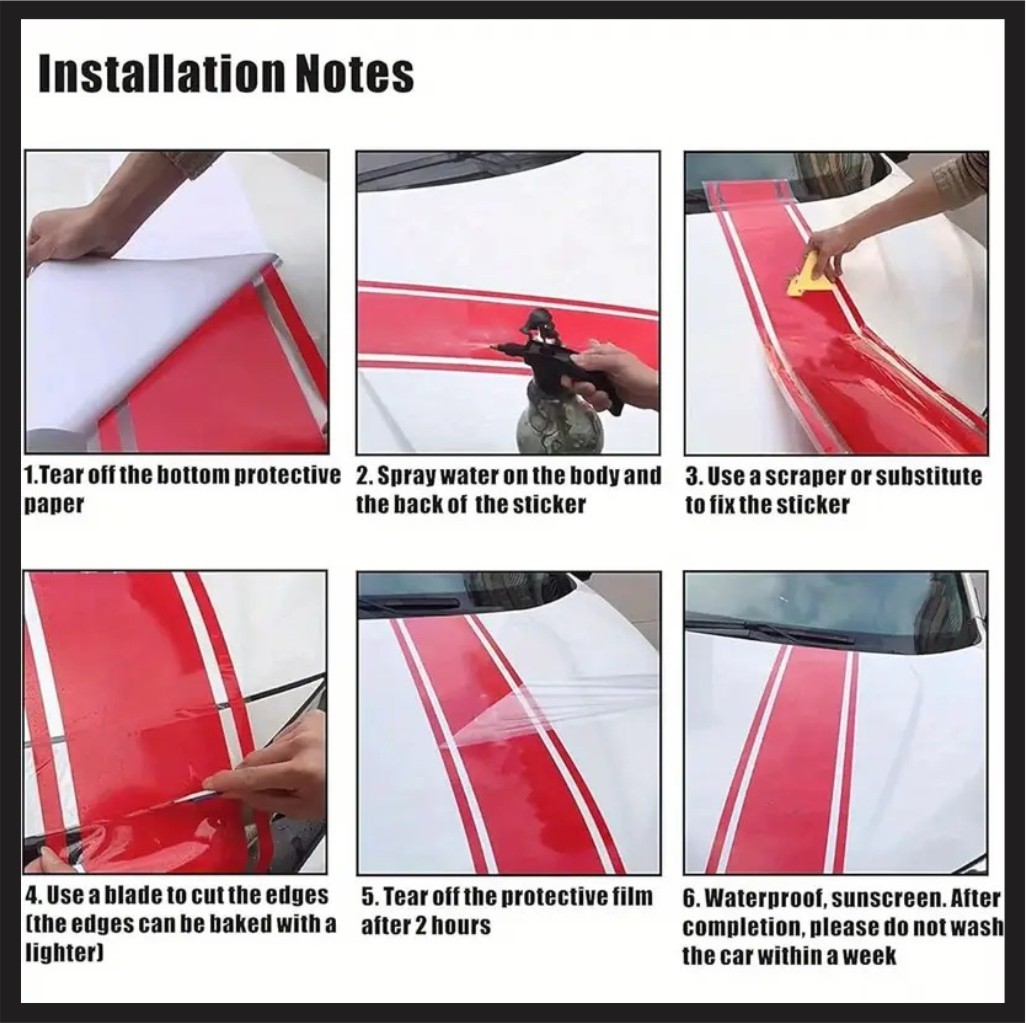 Installation Notes

1.Tear off the bottom protective paper

2. Spray water on the body and the back of the sticker

3. Use a scraper or substitute to fix the sticker

4. Use a blade to cut the edges (the edges can be baked with a lighter)

5. Tear off the protective film after 2 hours

6. Waterproof, sunscreen. After completion, please do not wash the car within a week