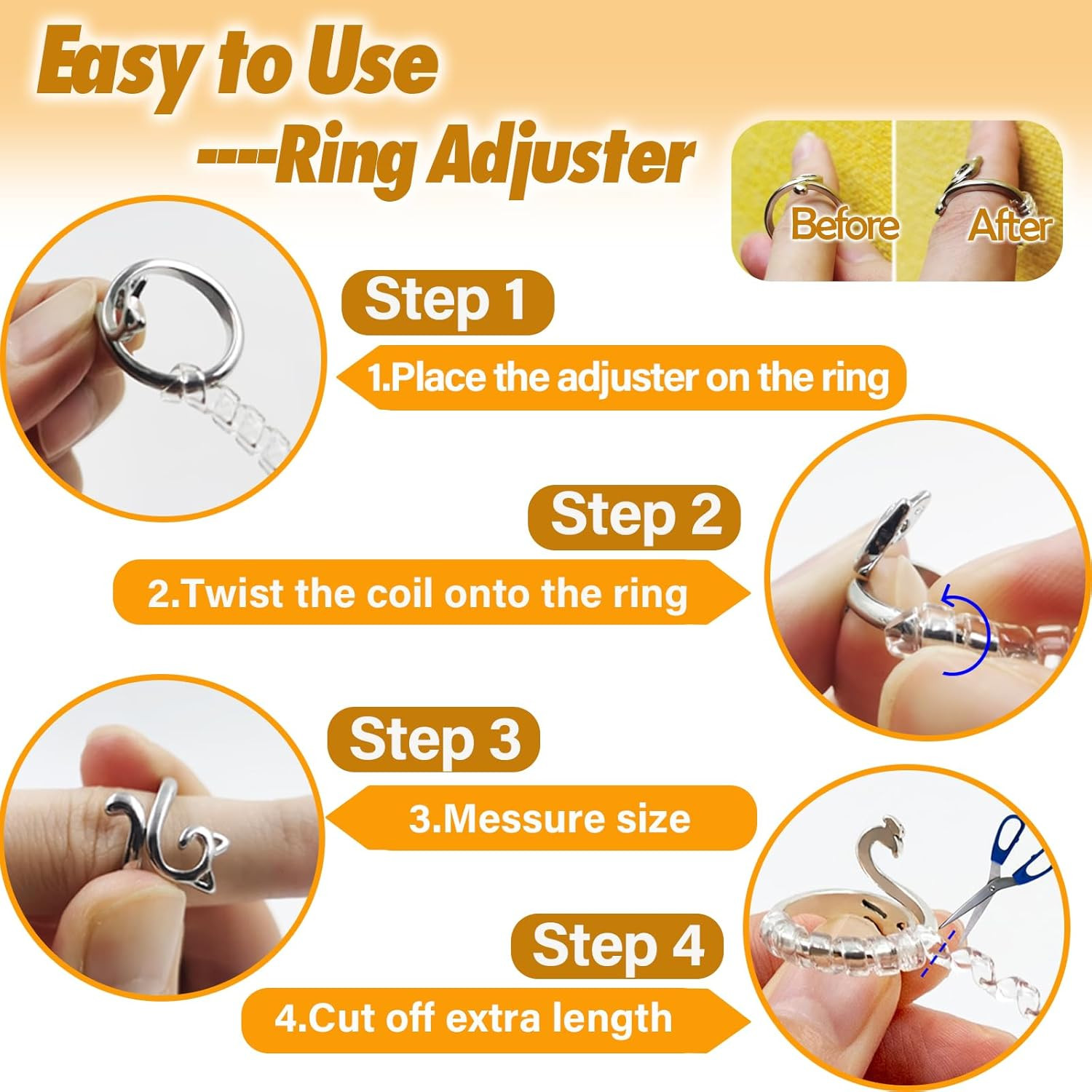 Easy to Use
----Ring Adjuster

Before
After

Step 1
1.Place the adjuster on the ring

Step 2
2.Twist the coil onto the ring

Step 3
3.Messure size

Step 4
4.Cut off extra length