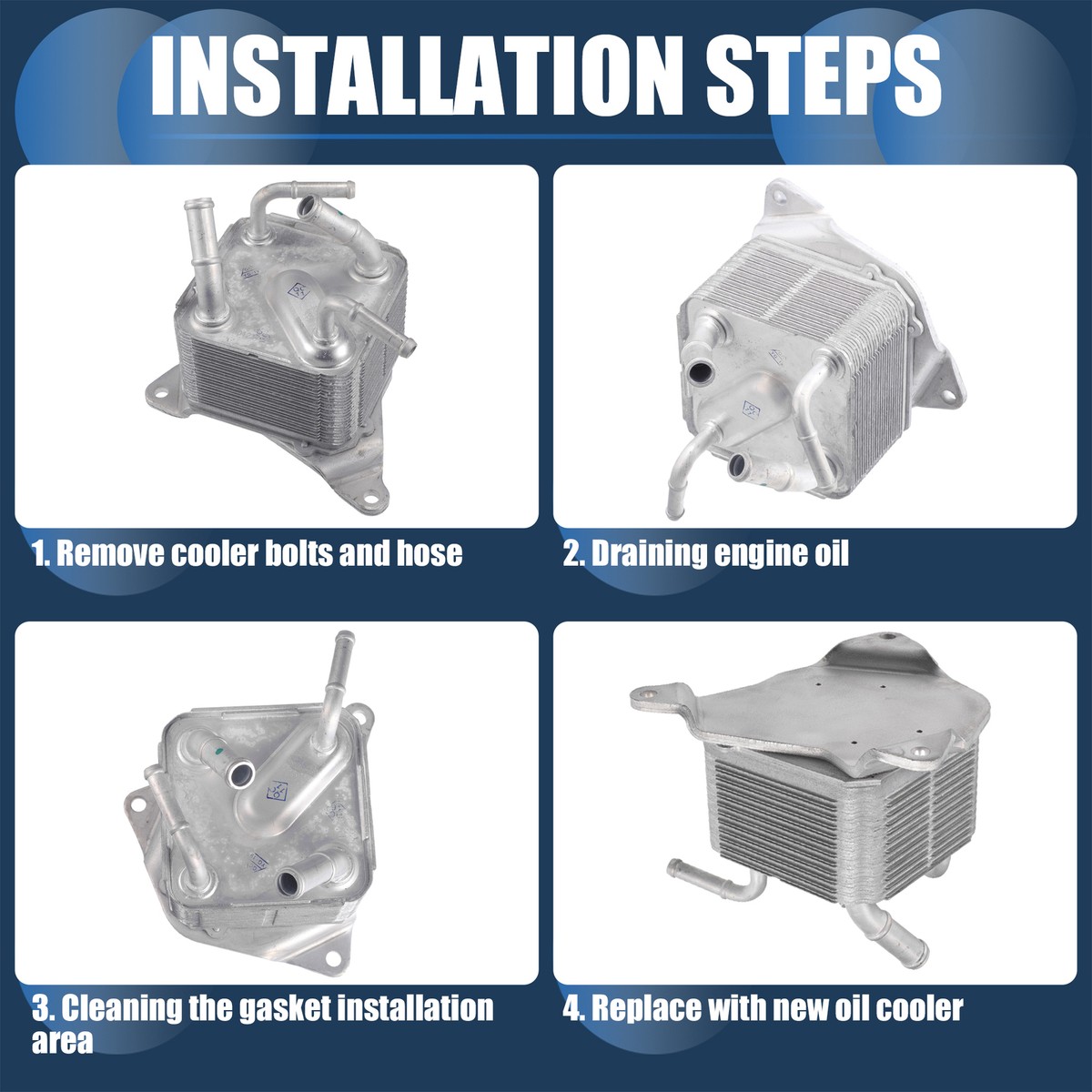 INSTALLATION STEPS

1. Remove cooler bolts and hose

2. Draining engine oil

3. Cleaning the gasket installation area

4. Replace with new oil cooler