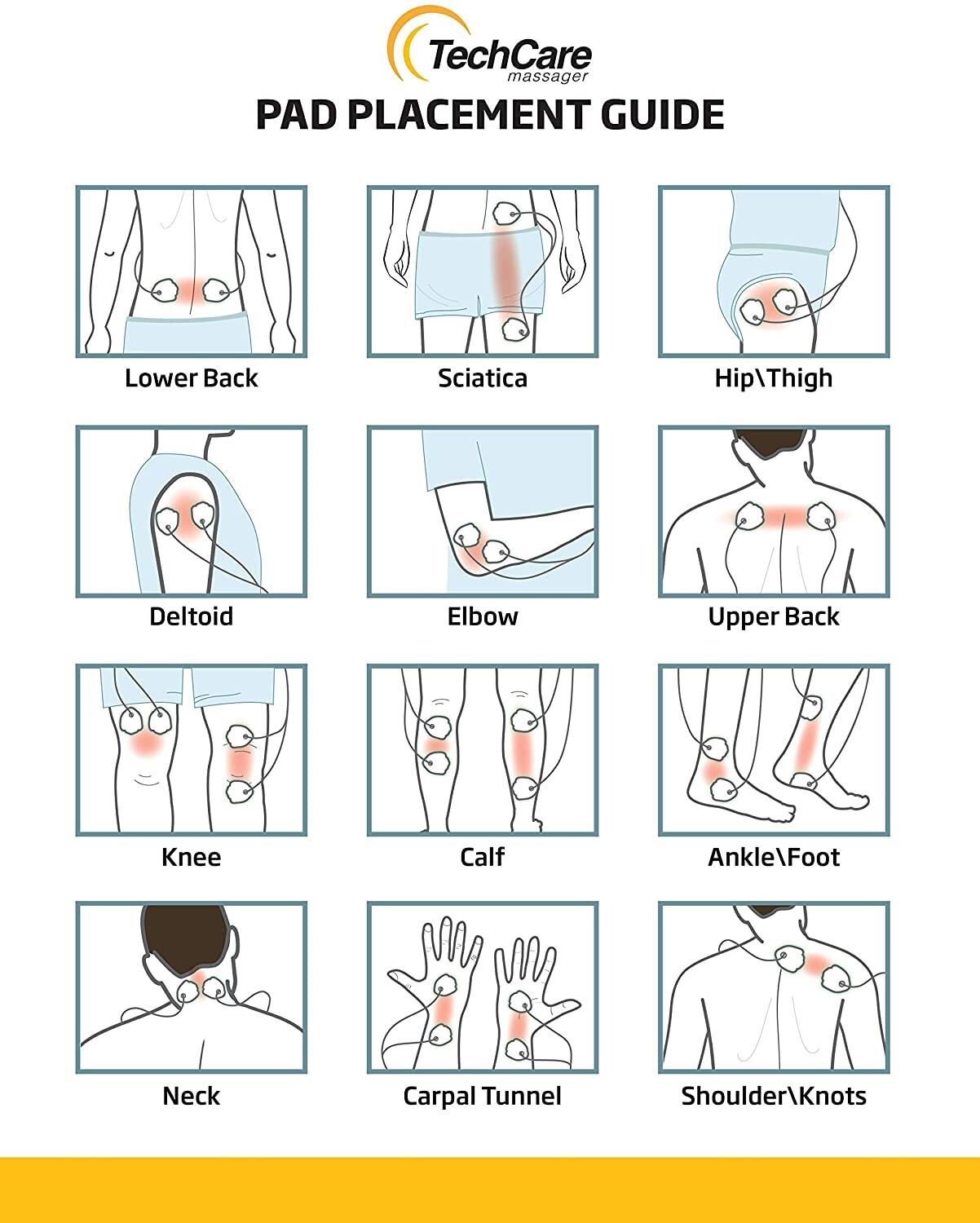 TechCare
massager

PAD PLACEMENT GUIDE

Lower Back

Sciatica

Hip\Thigh

Deltoid

Elbow

Upper Back

Knee

Calf

Ankle\Foot

Neck

Carpal Tunnel

Shoulder\Knots