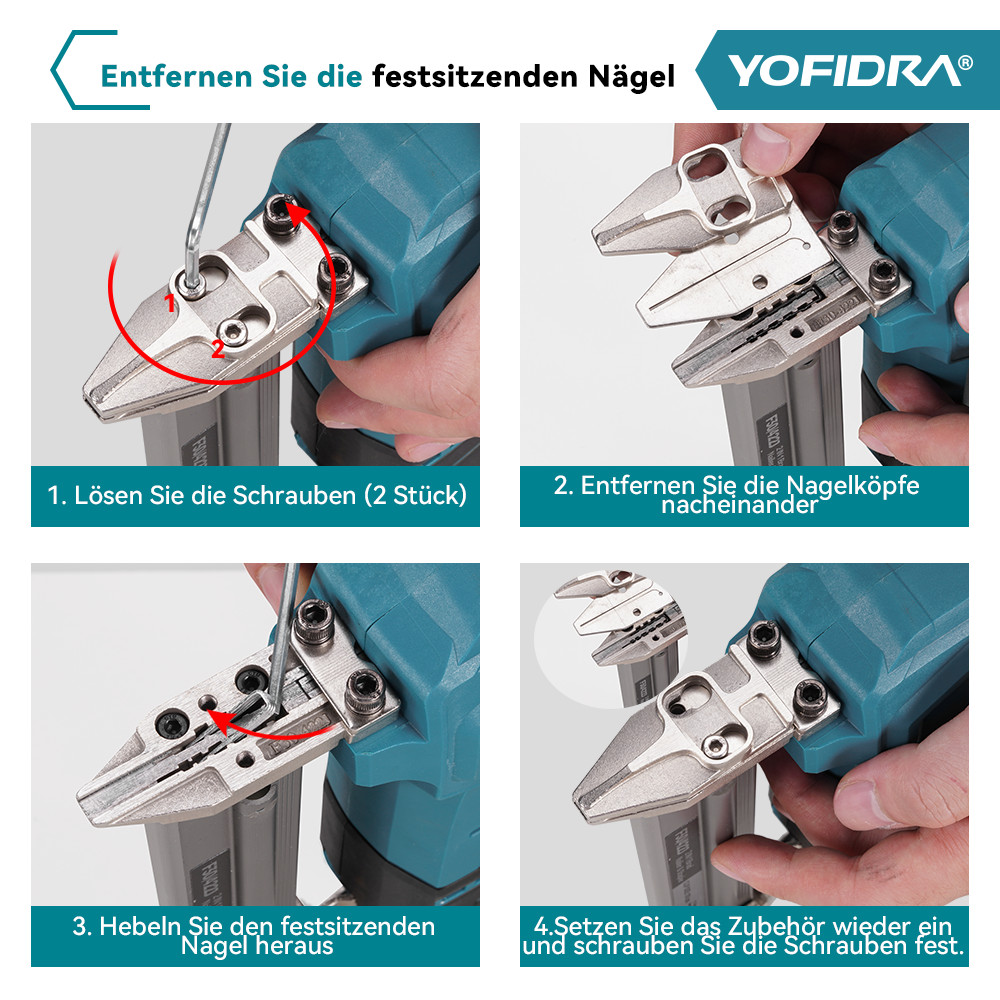 Entfernen Sie die festsitzenden Nägel

YOFIDRA®

1

2

1. Lösen Sie die Schrauben (2 Stück)

2. Entfernen Sie die Nagelköpfe nacheinander

3. Hebeln Sie den festsitzenden Nagel heraus

4.Setzen Sie das Zubehör wieder ein und schrauben Sie die Schrauben fest.