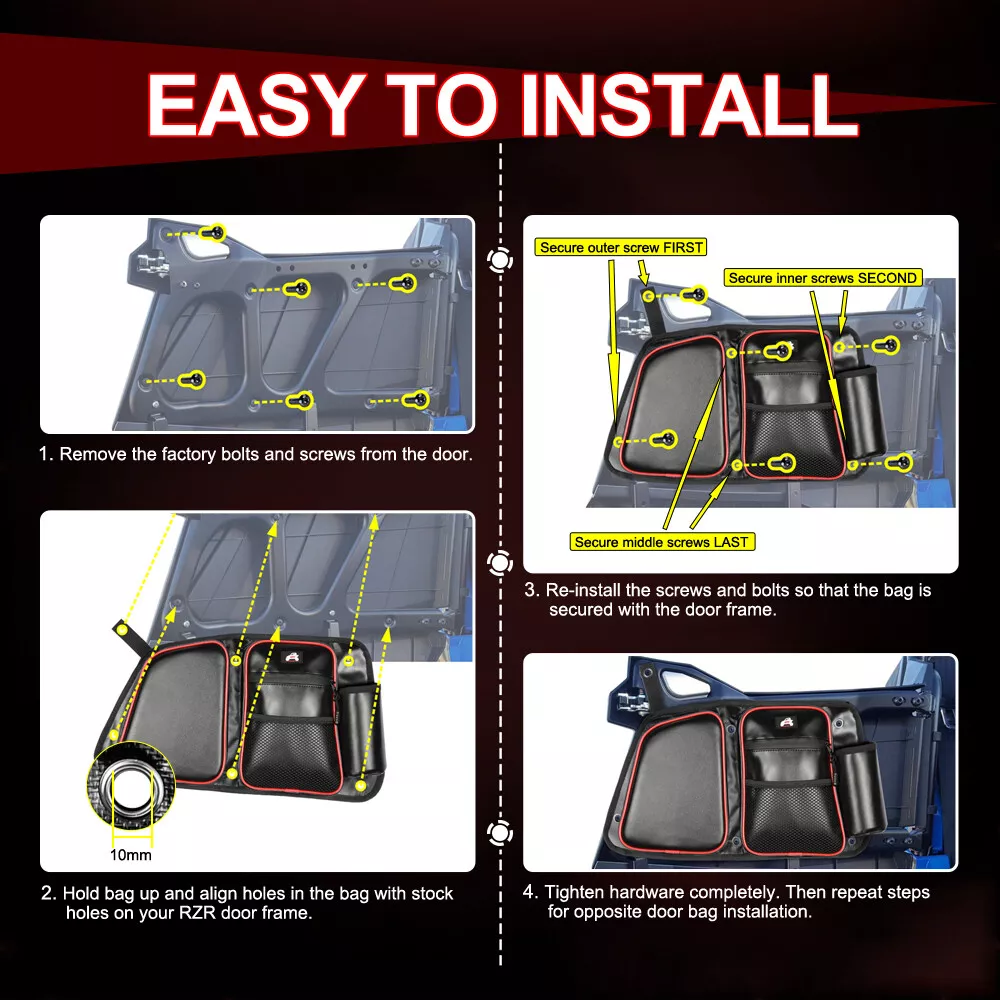 EASY TO INSTALL

1. Remove the factory bolts and screws from the door.

10mm

2. Hold bag up and align holes in the bag with stock holes on your RZR door frame.

Secure outer screw FIRST

Secure inner screws SECOND

Secure middle screws LAST

3. Re-install the screws and bolts so that the bag is secured with the door frame.

4. Tighten hardware completely. Then repeat steps for opposite door bag installation.