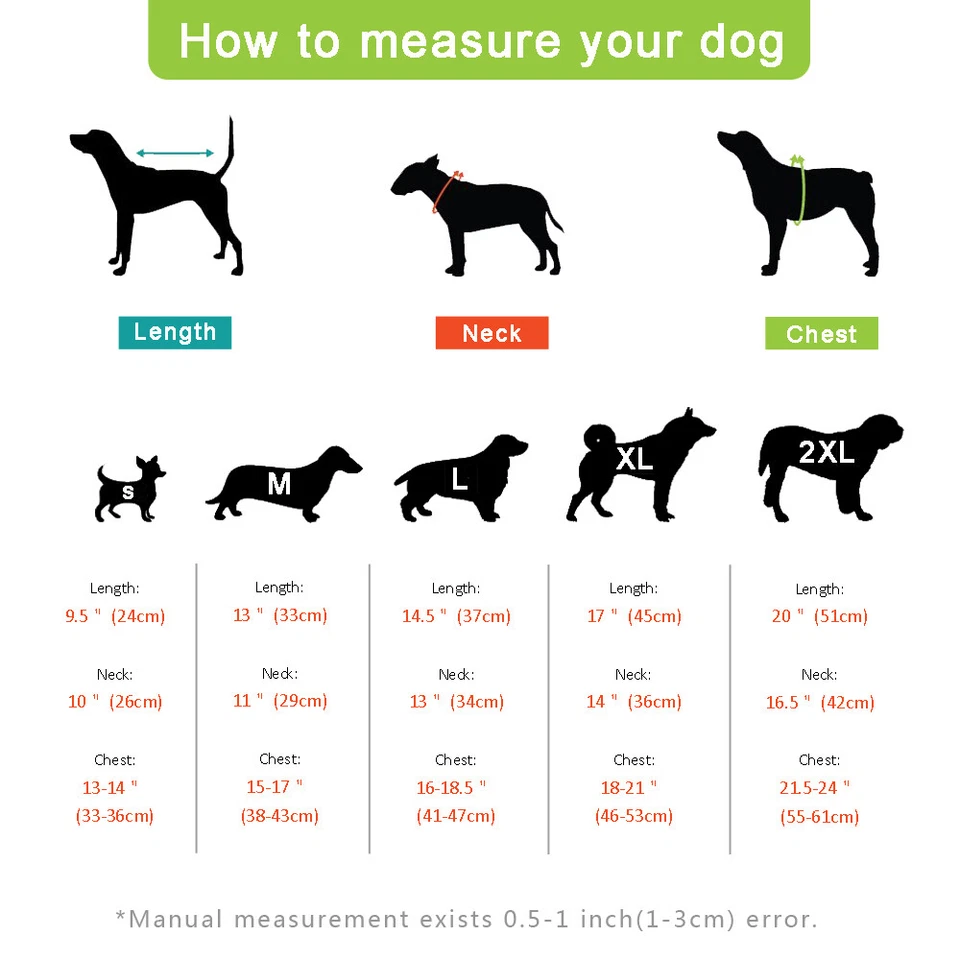 How to measure your dog

Length

Neck

Chest

s

M

L

XL

2XL

Length:
9.5 " (24cm)

Neck:
10 " (26cm)

Chest:
13-14 "
(33-36cm)

Length:
13 " (33cm)

Neck:
11 " (29cm)

Chest:
15-17 "
(38-43cm)

Length:
14.5 " (37cm)

Neck:
13 " (34cm)

Chest:
16-18.5 "
(41-47cm)

Length:
17 " (45cm)

Neck:
14 " (36cm)

Chest:
18-21 "
(46-53cm)

Length:
20 " (51cm)

Neck:
16.5 " (42cm)

Chest:
21.5-24 "
(55-61cm)

*Manual measurement exists 0.5-1 inch(1-3cm) error.