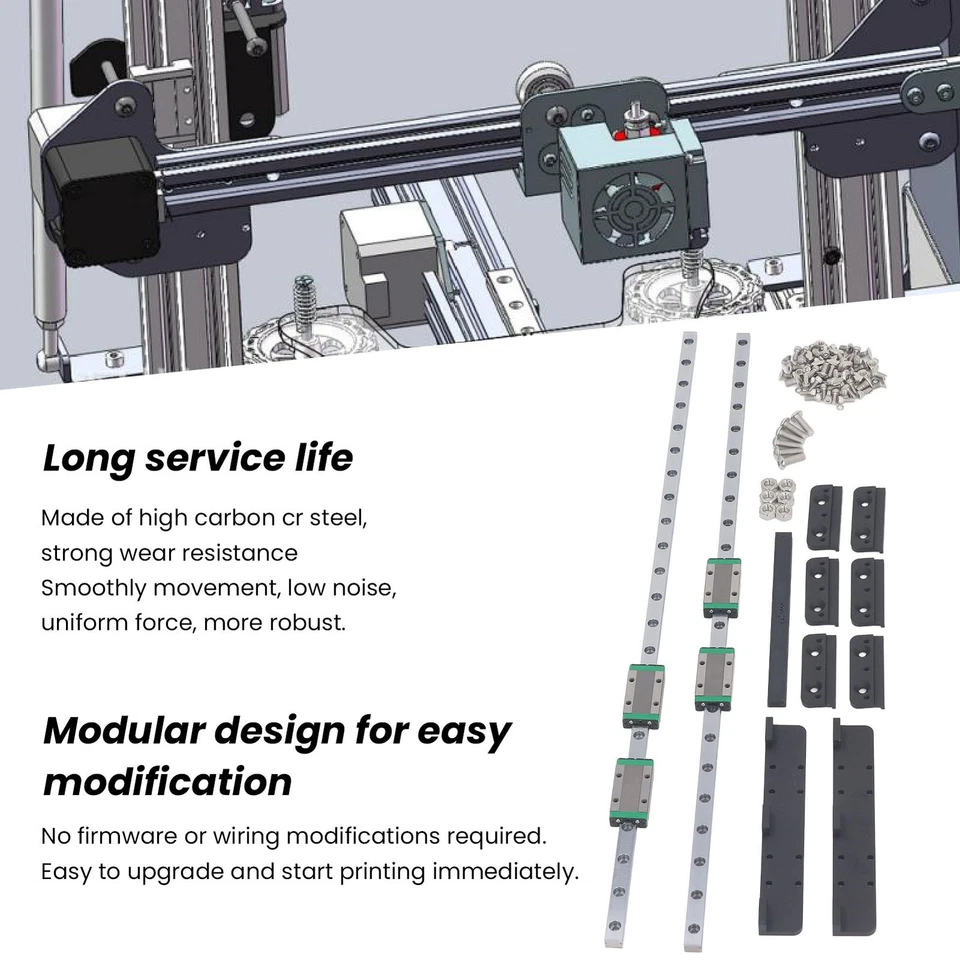 Long service life

Made of high carbon cr steel, strong wear resistance
Smoothly movement, low noise, uniform force, more robust.

Modular design for easy modification

No firmware or wiring modifications required.
Easy to upgrade and start printing immediately.