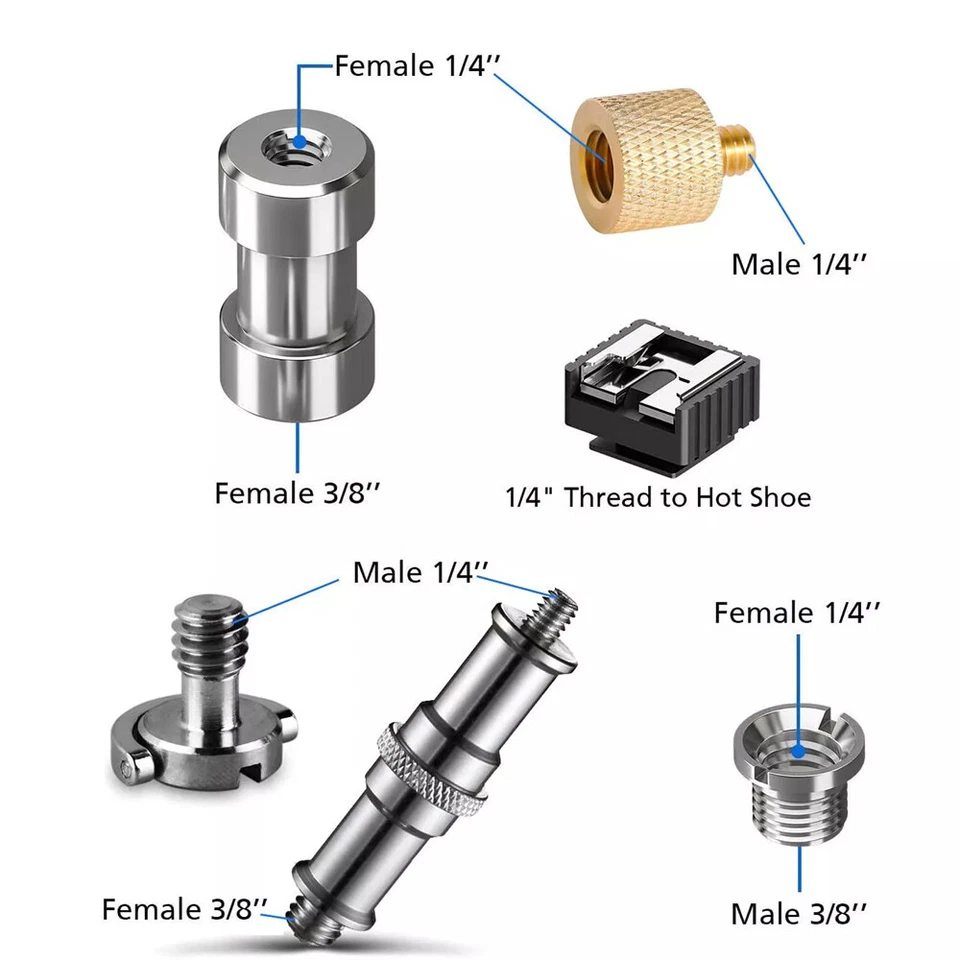 Female 1/4''

Male 1/4''

Female 3/8''

1/4" Thread to Hot Shoe

Male 1/4''

Female 1/4''

Female 3/8''

Male 3/8''