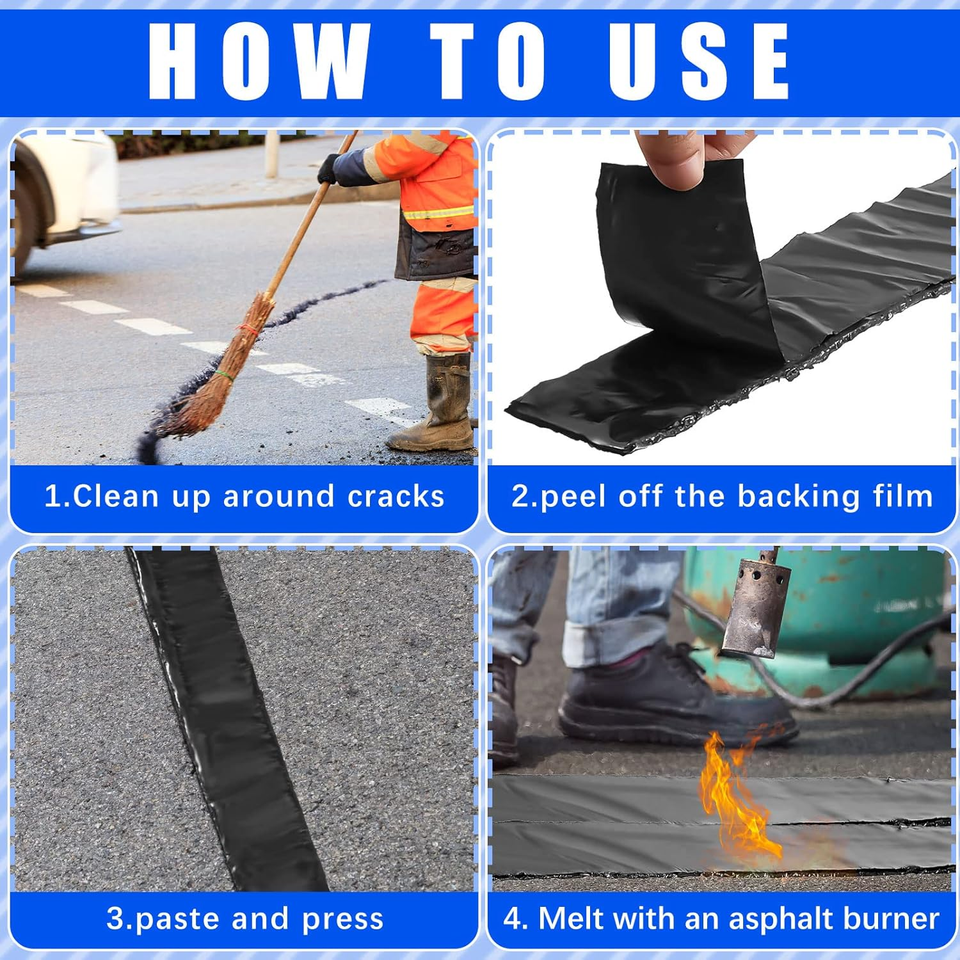 HOW TO USE

1.Clean up around cracks

2.peel off the backing film

3.paste and press

4. Melt with an asphalt burner