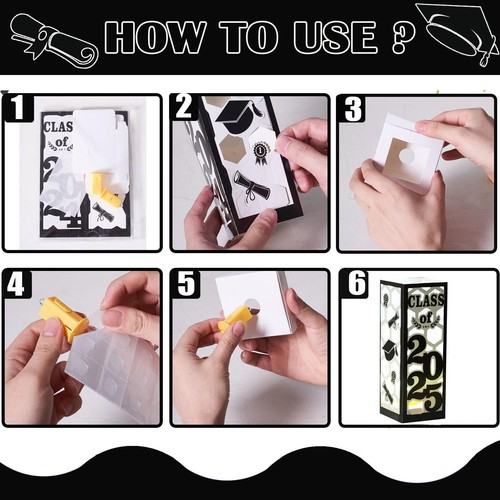 HOW TO USE ?

1

CLASS of

2

3

4

5

6

CLASS of 2025