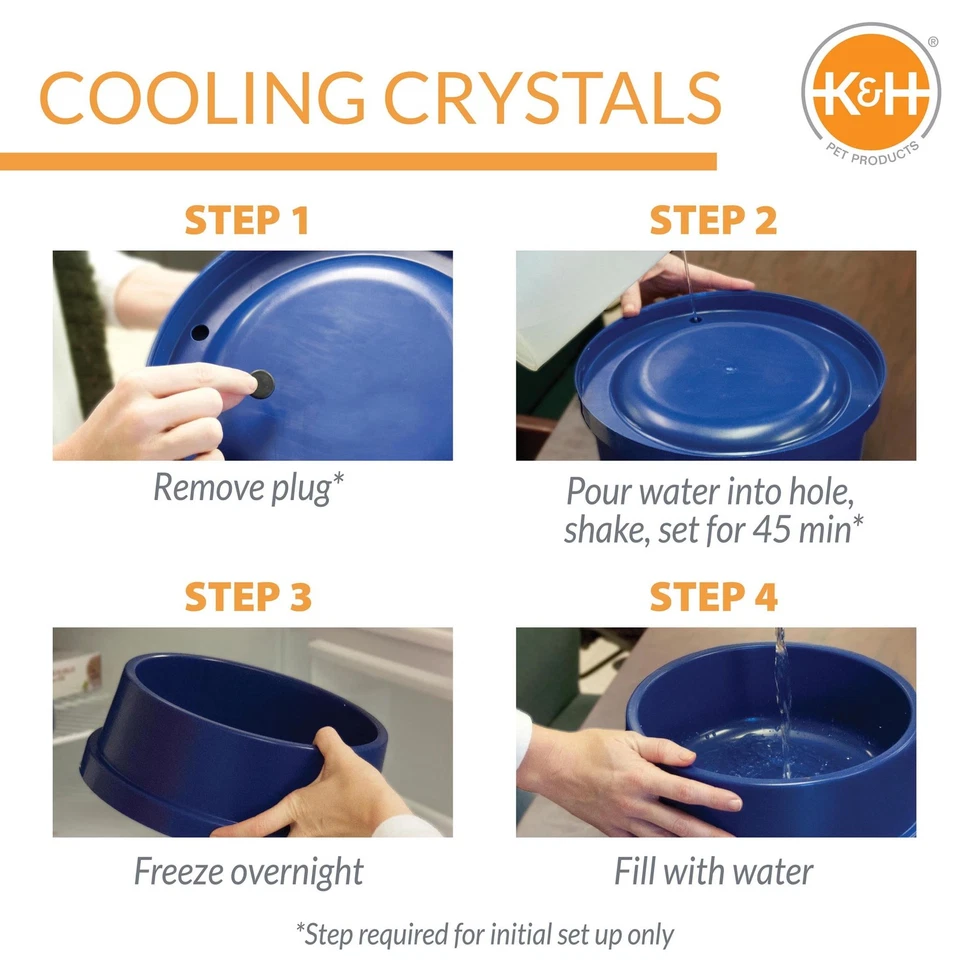 COOLING CRYSTALS

K&H®
PET PRODUCTS

STEP 1

Remove plug*

STEP 2

Pour water into hole, shake, set for 45 min*

STEP 3

Freeze overnight

STEP 4

Fill with water

*Step required for initial set up only