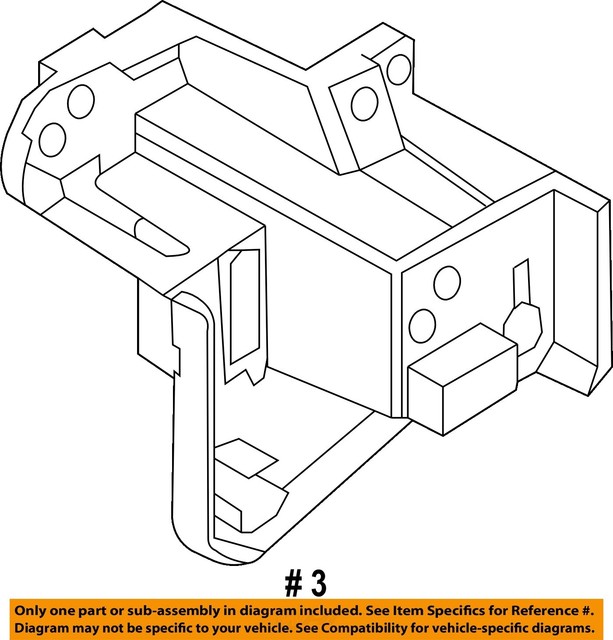 # 3

Only one part or sub-assembly in diagram included. See Item Specifics for Reference #.
Diagram may not be specific to your vehicle. See Compatibility for vehicle-specific diagrams.