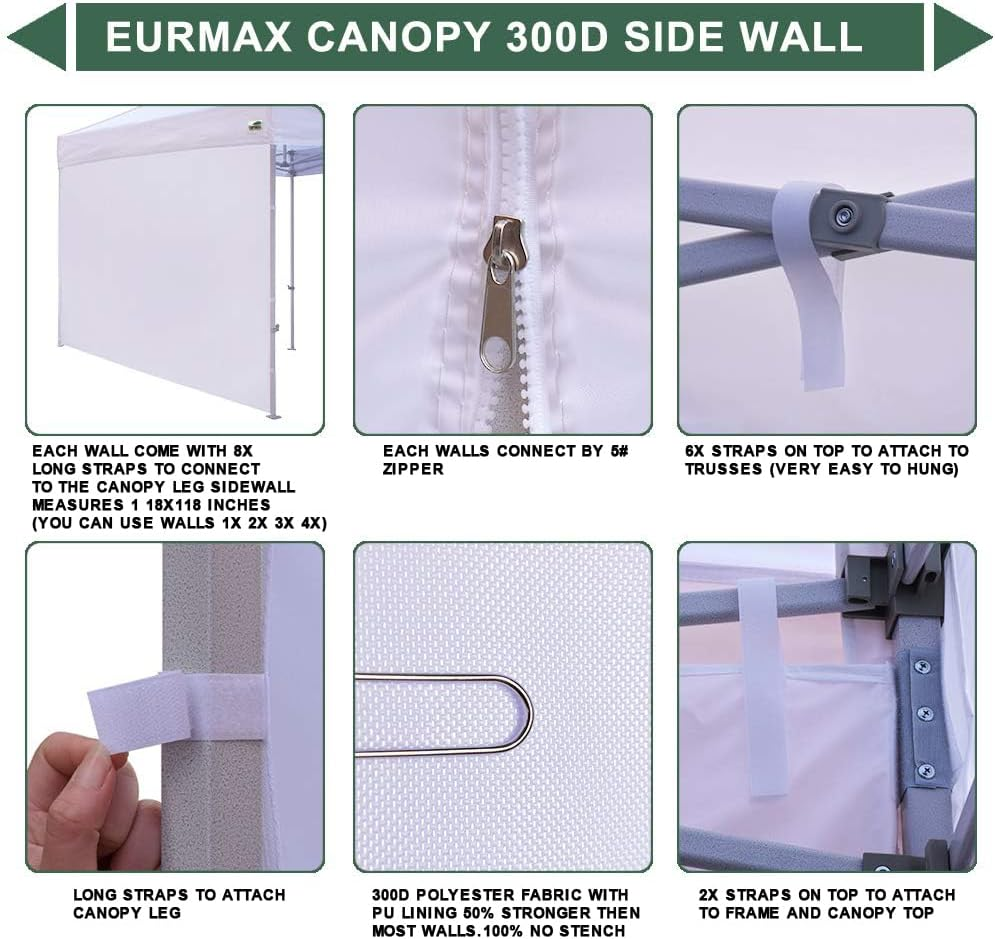 EURMAX CANOPY 300D SIDE WALL

EACH WALL COME WITH 8X LONG STRAPS TO CONNECT TO THE CANOPY LEG SIDEWALL MEASURES 1 18X118 INCHES (YOU CAN USE WALLS 1X 2X 3X 4X)

EACH WALLS CONNECT BY 5# ZIPPER

6X STRAPS ON TOP TO ATTACH TO TRUSSES (VERY EASY TO HUNG)

LONG STRAPS TO ATTACH CANOPY LEG

300D POLYESTER FABRIC WITH PU LINING 50% STRONGER THEN MOST WALLS.100% NO STENCH

2X STRAPS ON TOP TO ATTACH TO FRAME AND CANOPY TOP