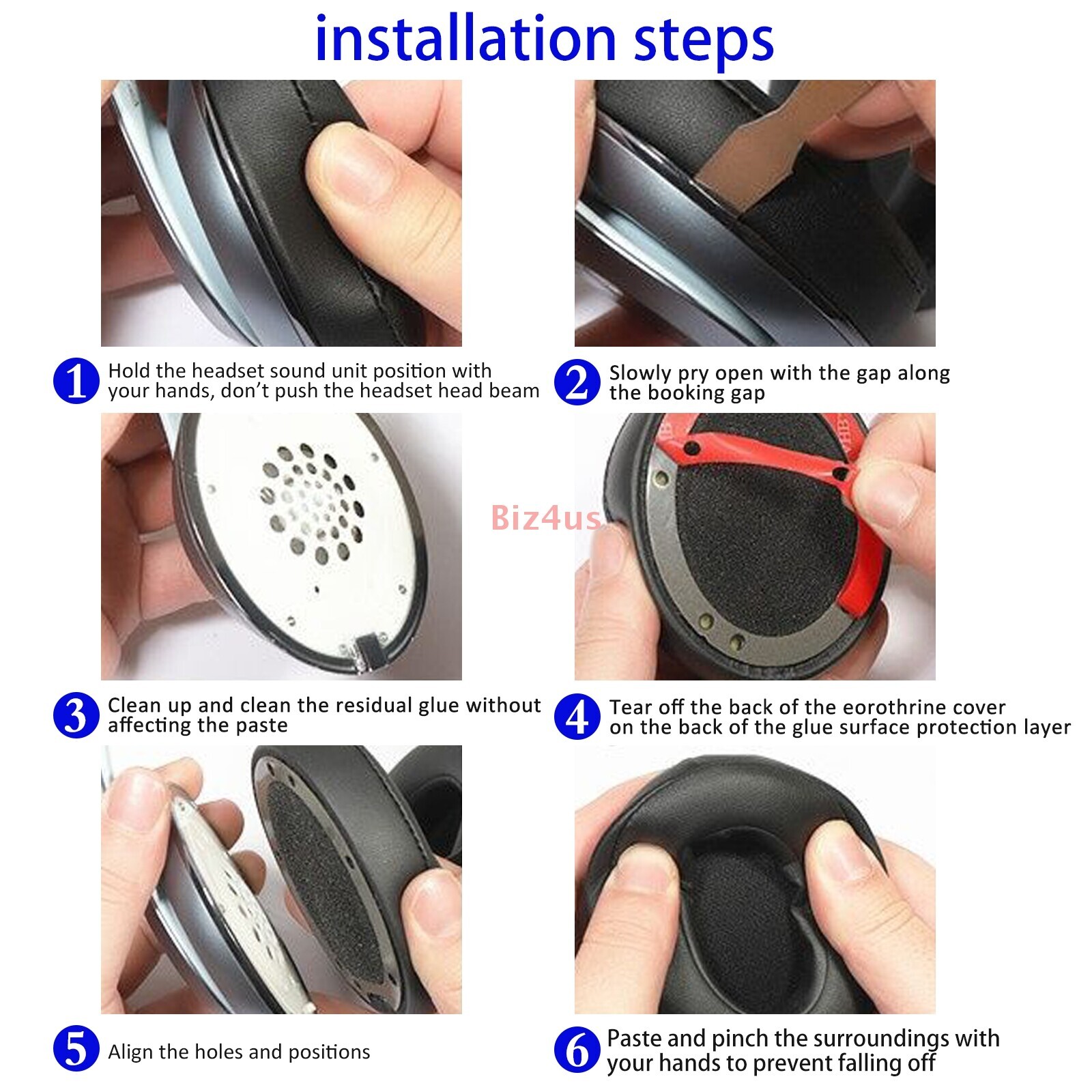 installation steps

1 Hold the headset sound unit position with your hands, don't push the headset head beam

2 Slowly pry open with the gap along the booking gap

Biz4us

3 Clean up and clean the residual glue without affecting the paste

4 Tear off the back of the eorothrine cover on the back of the glue surface protection layer

5 Align the holes and positions

6 Paste and pinch the surroundings with your hands to prevent falling off