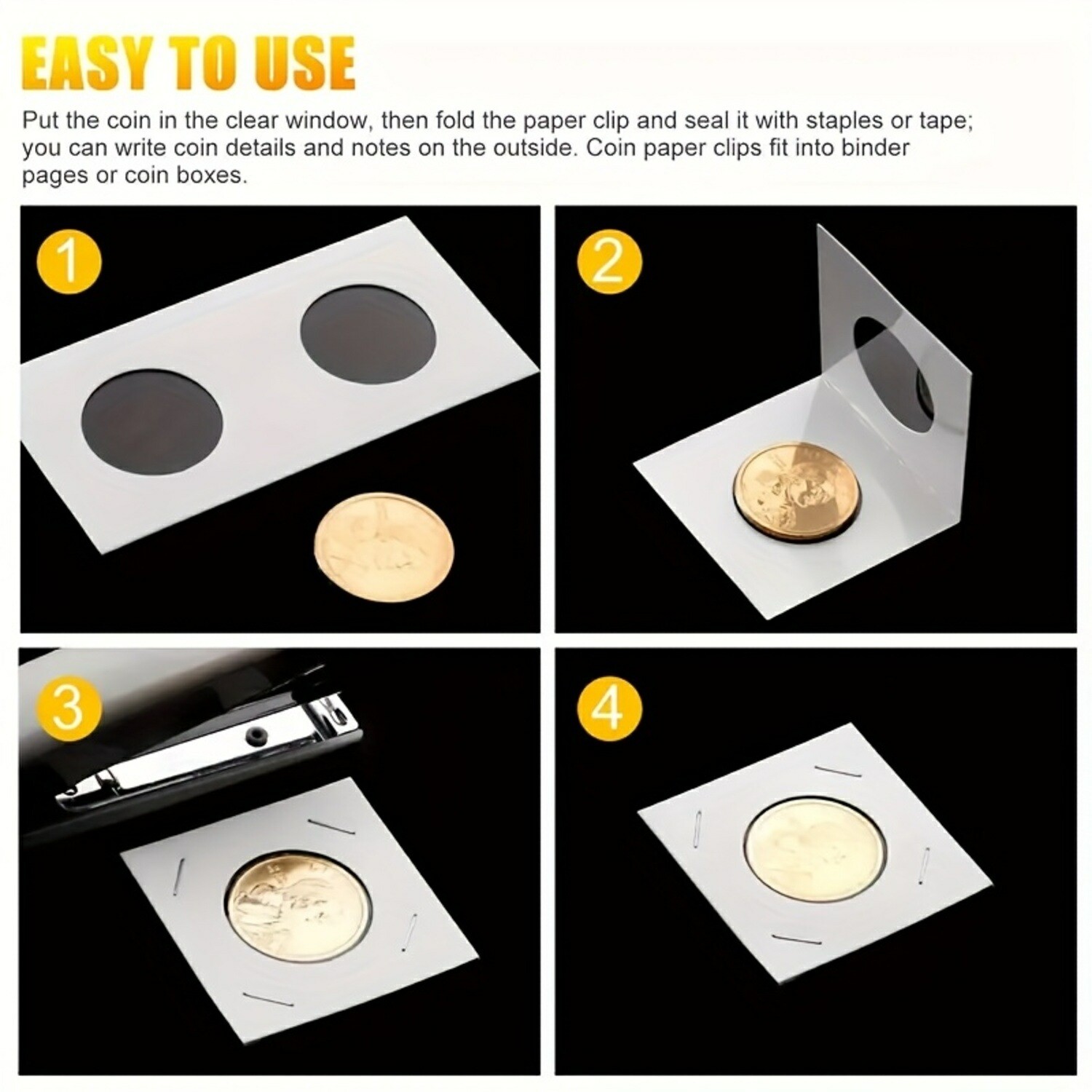 EASY TO USE

Put the coin in the clear window, then fold the paper clip and seal it with staples or tape; you can write coin details and notes on the outside. Coin paper clips fit into binder pages or coin boxes.

1

2

3

4