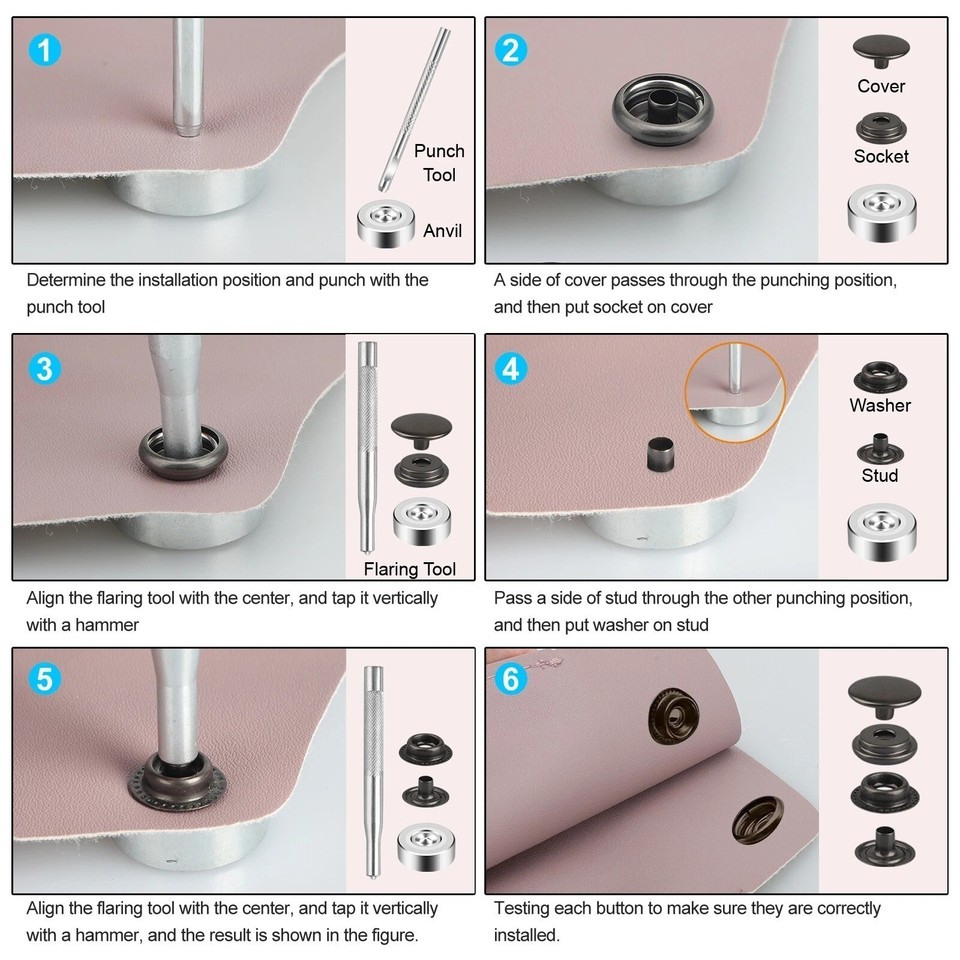 1

Punch Tool

Anvil

Determine the installation position and punch with the punch tool

2

Cover

Socket

A side of cover passes through the punching position, and then put socket on cover

3

Flaring Tool

Align the flaring tool with the center, and tap it vertically with a hammer

4

Washer

Stud

Pass a side of stud through the other punching position, and then put washer on stud

5

Align the flaring tool with the center, and tap it vertically with a hammer, and the result is shown in the figure.

6

Testing each button to make sure they are correctly installed.