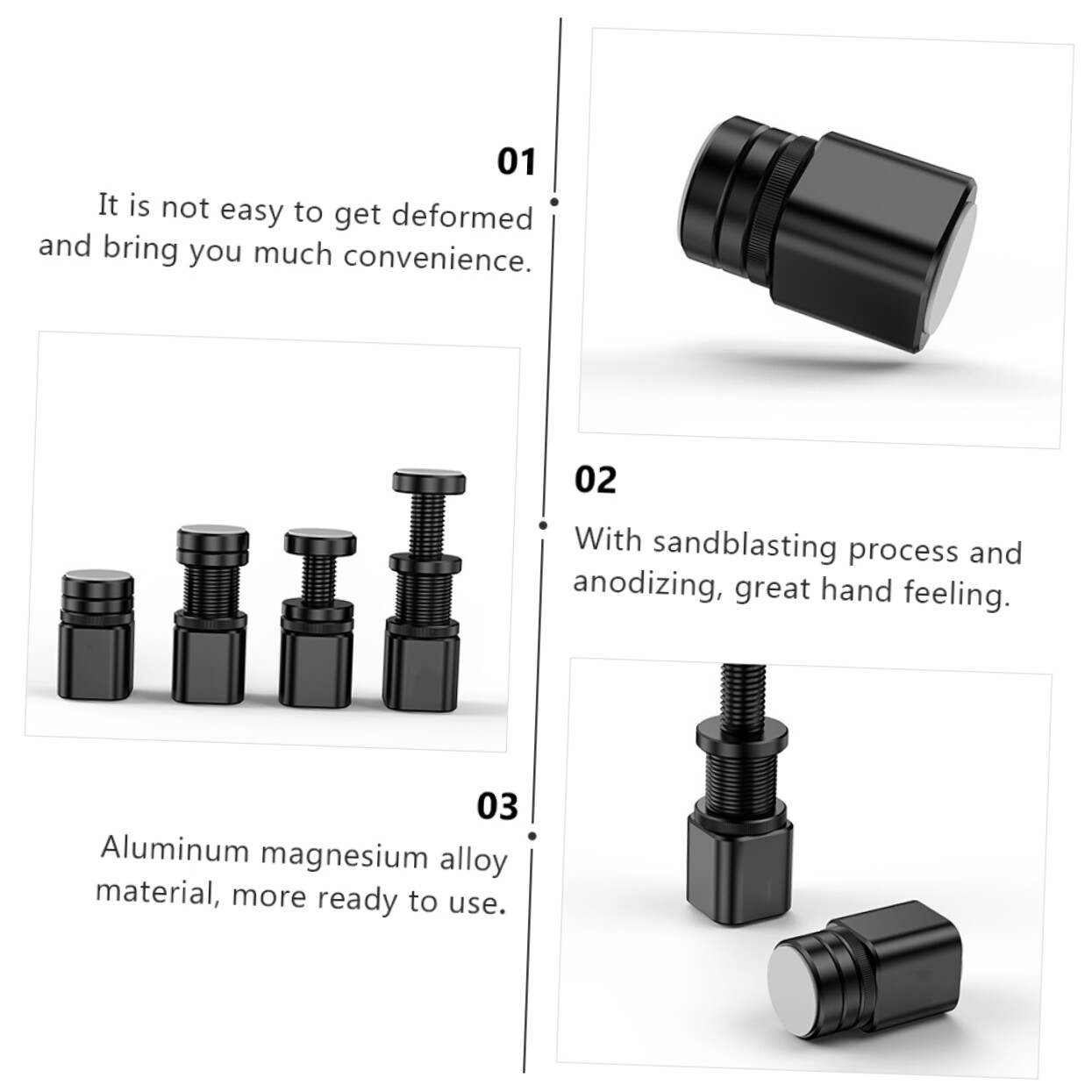 01

It is not easy to get deformed and bring you much convenience.

02

With sandblasting process and anodizing, great hand feeling.

03

Aluminum magnesium alloy material, more ready to use.