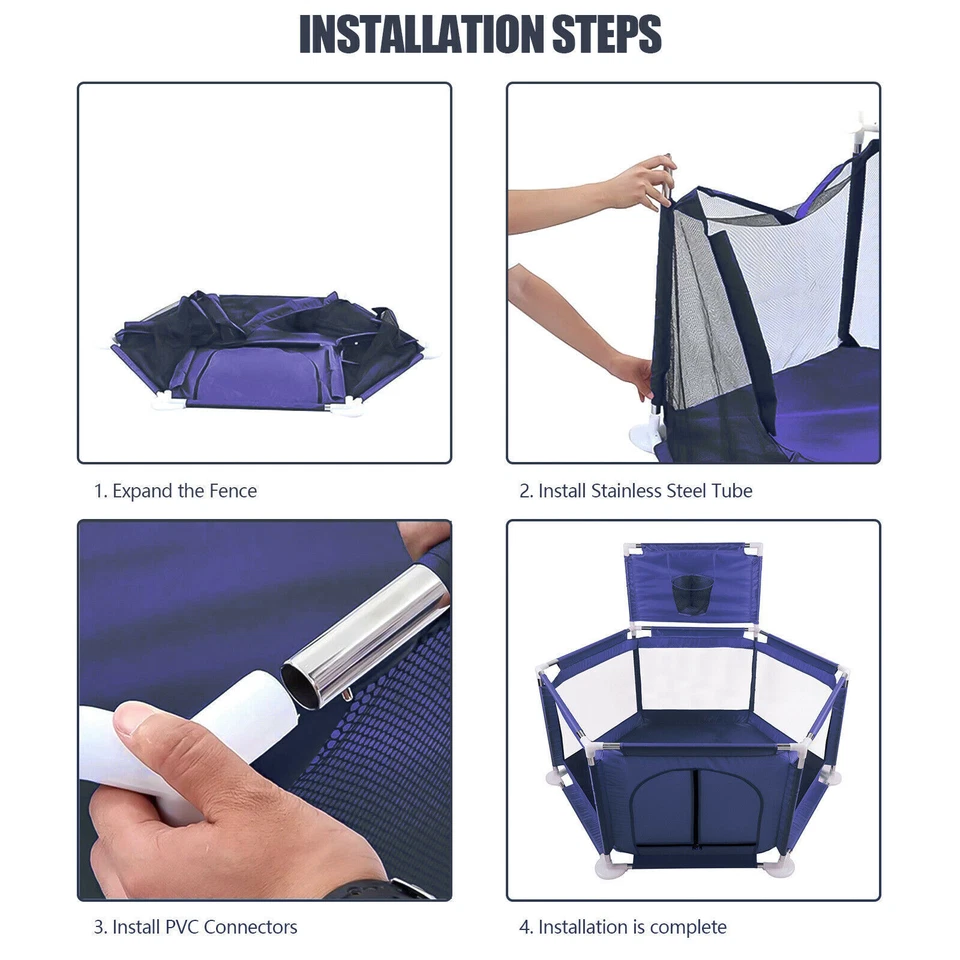 INSTALLATION STEPS

1. Expand the Fence

2. Install Stainless Steel Tube

3. Install PVC Connectors

4. Installation is complete