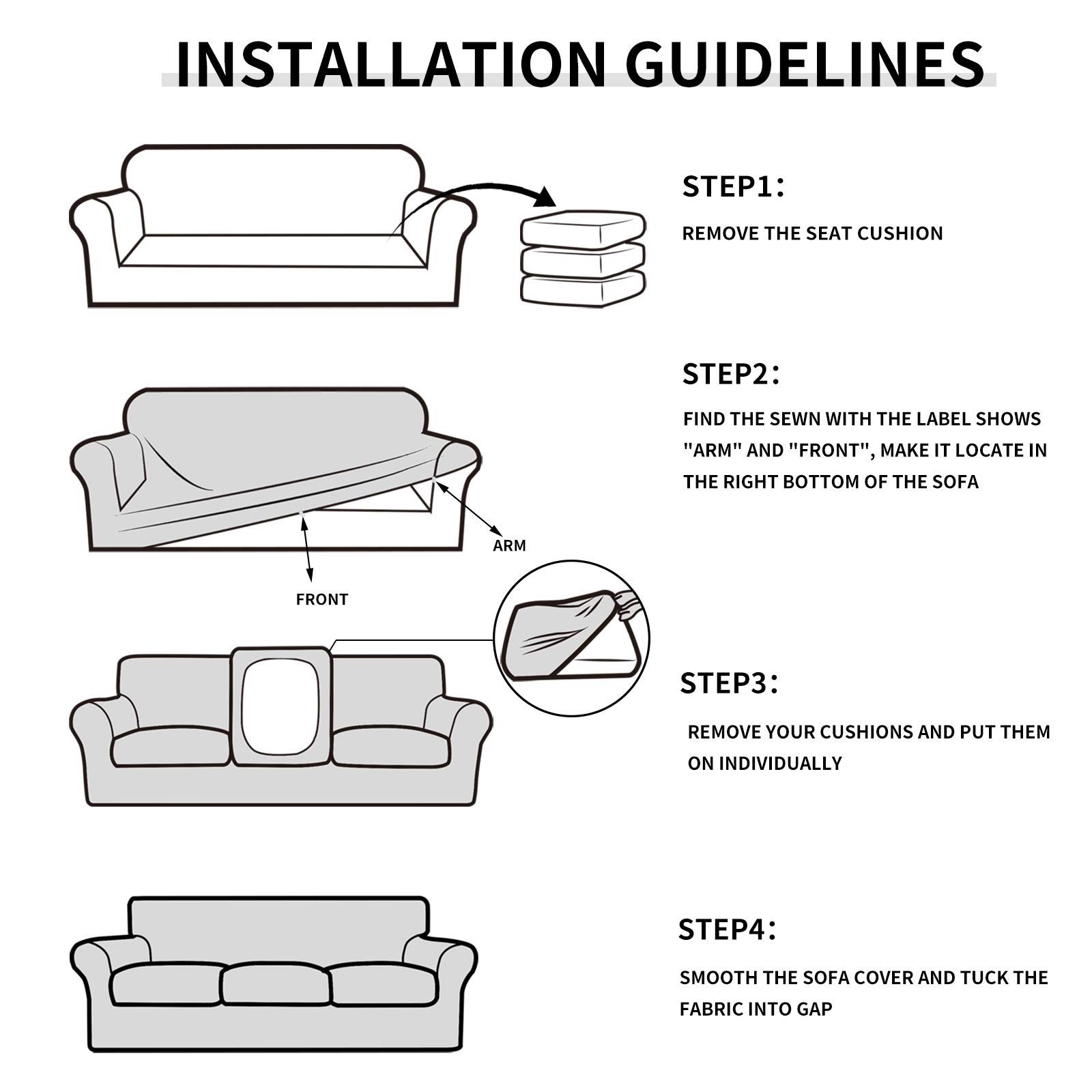 INSTALLATION GUIDELINES

STEP1:

REMOVE THE SEAT CUSHION

STEP2:

FIND THE SEWN WITH THE LABEL SHOWS "ARM" AND "FRONT", MAKE IT LOCATE IN THE RIGHT BOTTOM OF THE SOFA

ARM

FRONT

STEP3:

REMOVE YOUR CUSHIONS AND PUT THEM ON INDIVIDUALLY

STEP4:

SMOOTH THE SOFA COVER AND TUCK THE FABRIC INTO GAP