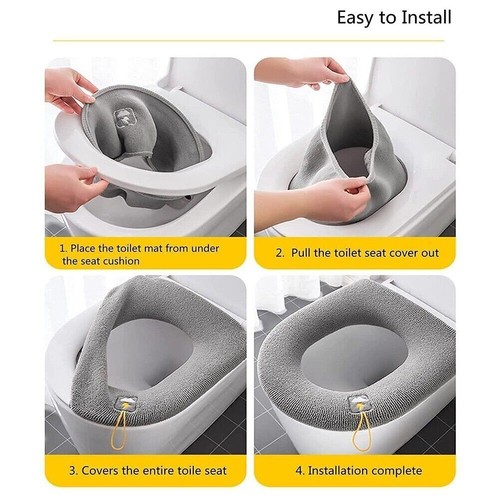 Easy to Install

1. Place the toilet mat from under the seat cushion

2. Pull the toilet seat cover out

3. Covers the entire toile seat

4. Installation complete