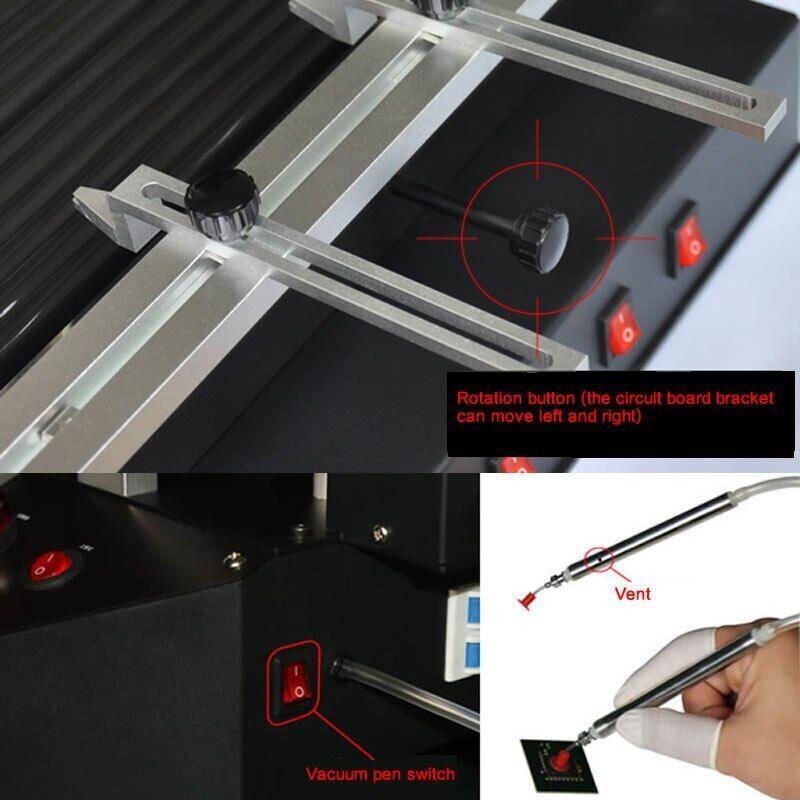 Rotation button (the circuit board bracket can move left and right)

Vent

Vacuum pen switch