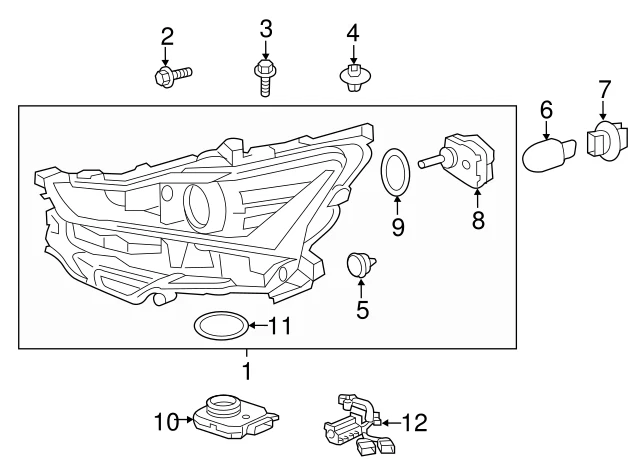 2
3
4
7
6
9
8
5
11
1
10
12