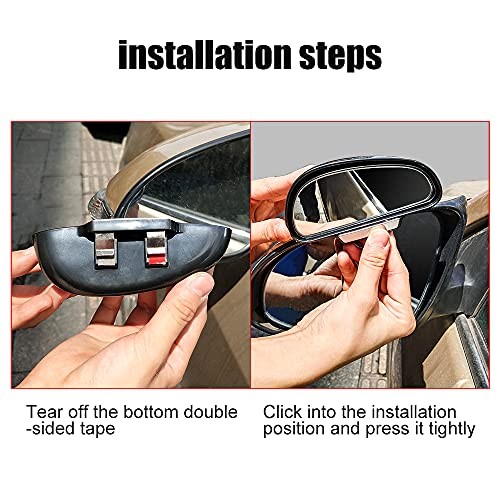 installation steps

Tear off the bottom double -sided tape

Click into the installation position and press it tightly