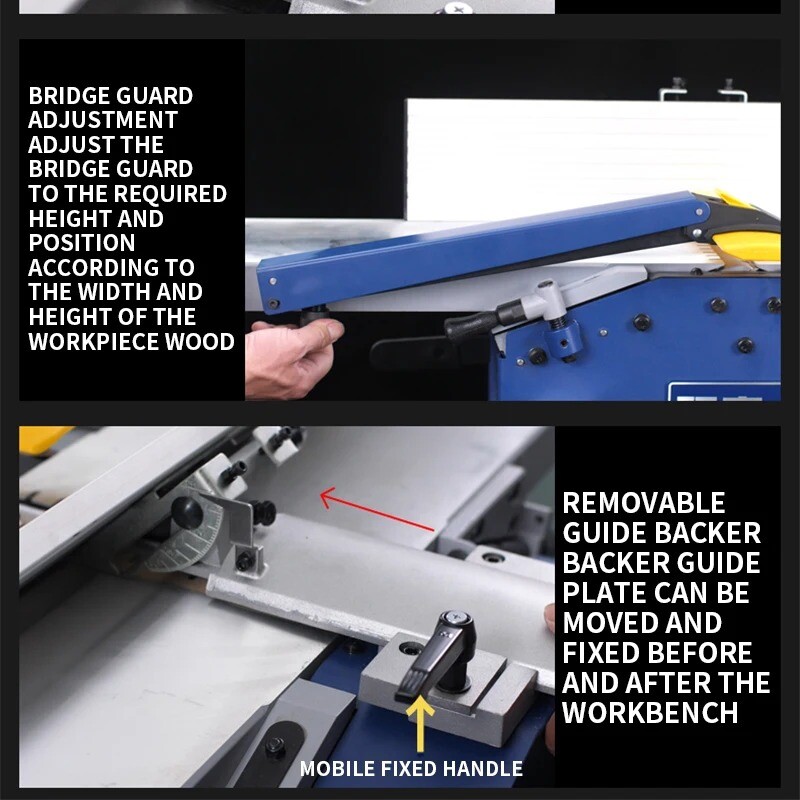 BRIDGE GUARD ADJUSTMENT ADJUST THE BRIDGE GUARD TO THE REQUIRED HEIGHT AND POSITION ACCORDING TO THE WIDTH AND HEIGHT OF THE WORKPIECE WOOD

REMOVABLE GUIDE BACKER BACKER GUIDE PLATE CAN BE MOVED AND FIXED BEFORE AND AFTER THE WORKBENCH

MOBILE FIXED HANDLE