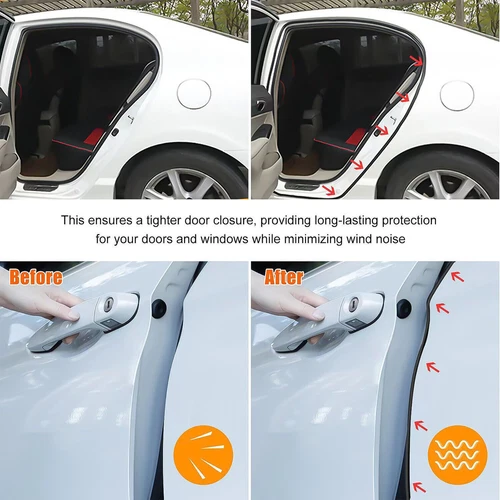 This ensures a tighter door closure, providing long-lasting protection for your doors and windows while minimizing wind noise

Before

After