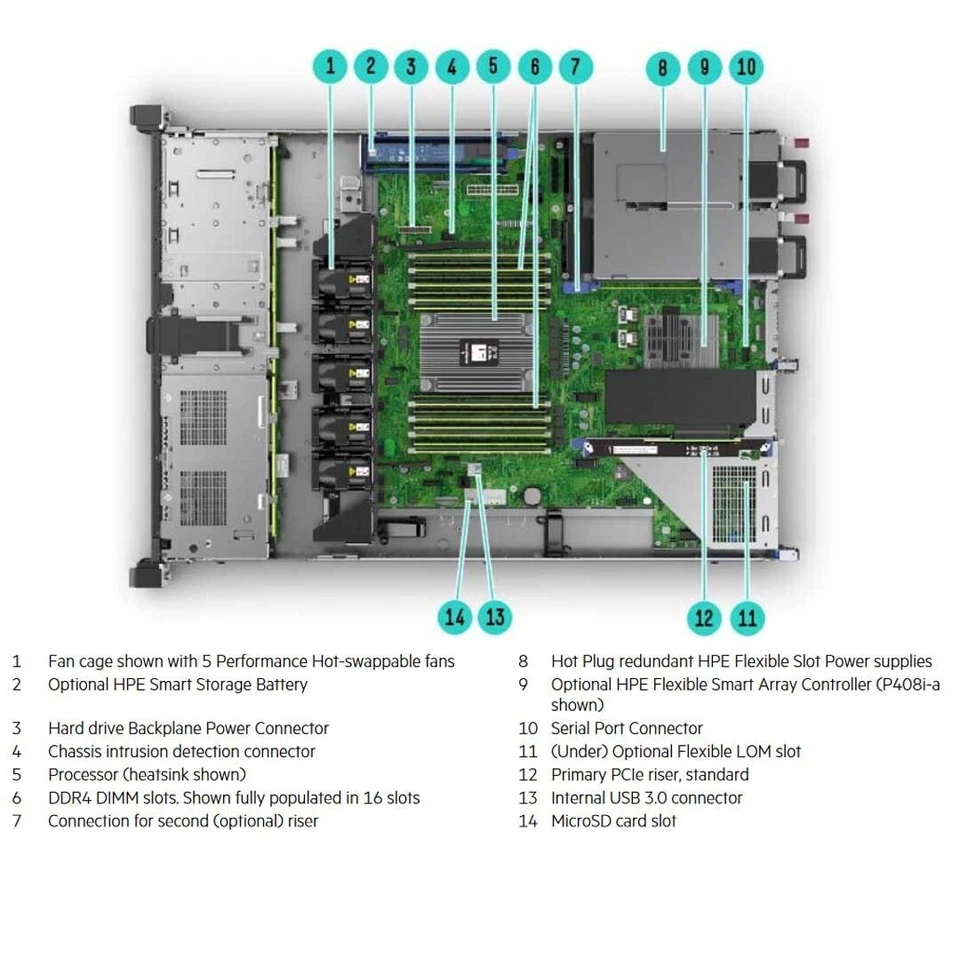 1 2 3 4 5 6 7 8 9 10

14 13 12 11

1 Fan cage shown with 5 Performance Hot-swappable fans
2 Optional HPE Smart Storage Battery

3 Hard drive Backplane Power Connector
4 Chassis intrusion detection connector
5 Processor (heatsink shown)
6 DDR4 DIMM slots. Shown fully populated in 16 slots
7 Connection for second (optional) riser

8 Hot Plug redundant HPE Flexible Slot Power supplies
9 Optional HPE Flexible Smart Array Controller (P408i-a shown)

10 Serial Port Connector
11 (Under) Optional Flexible LOM slot
12 Primary PCIe riser, standard
13 Internal USB 3.0 connector
14 MicroSD card slot