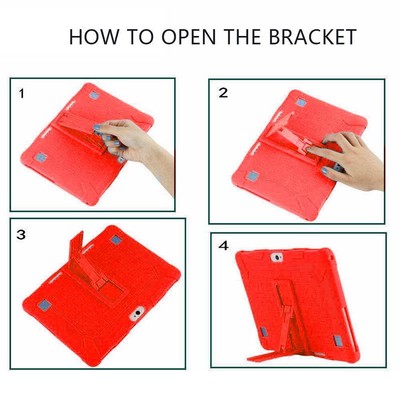 HOW TO OPEN THE BRACKET

1

2

3

4