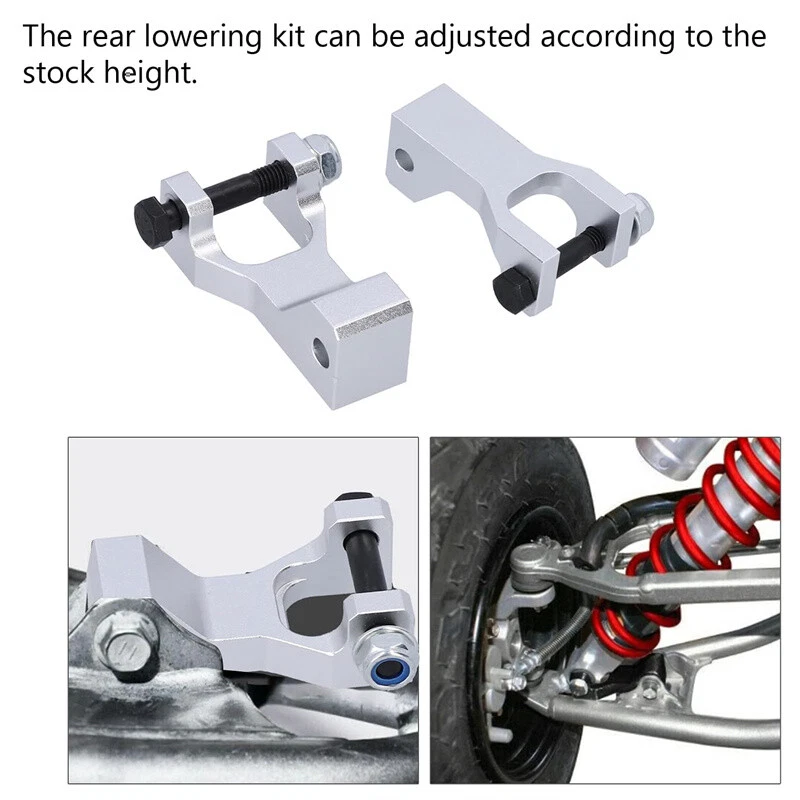 The rear lowering kit can be adjusted according to the stock height.