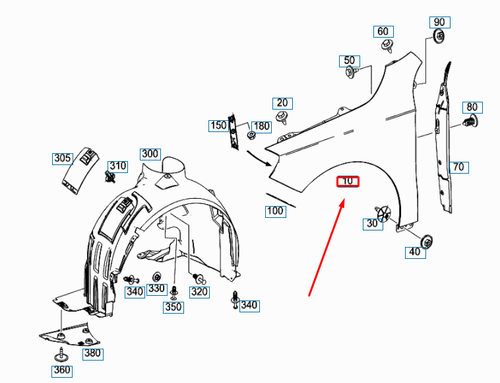 90
60
50
20
80
150
180
305
310
300
70
10
100
30
40
340
330
320
350
340
380
360