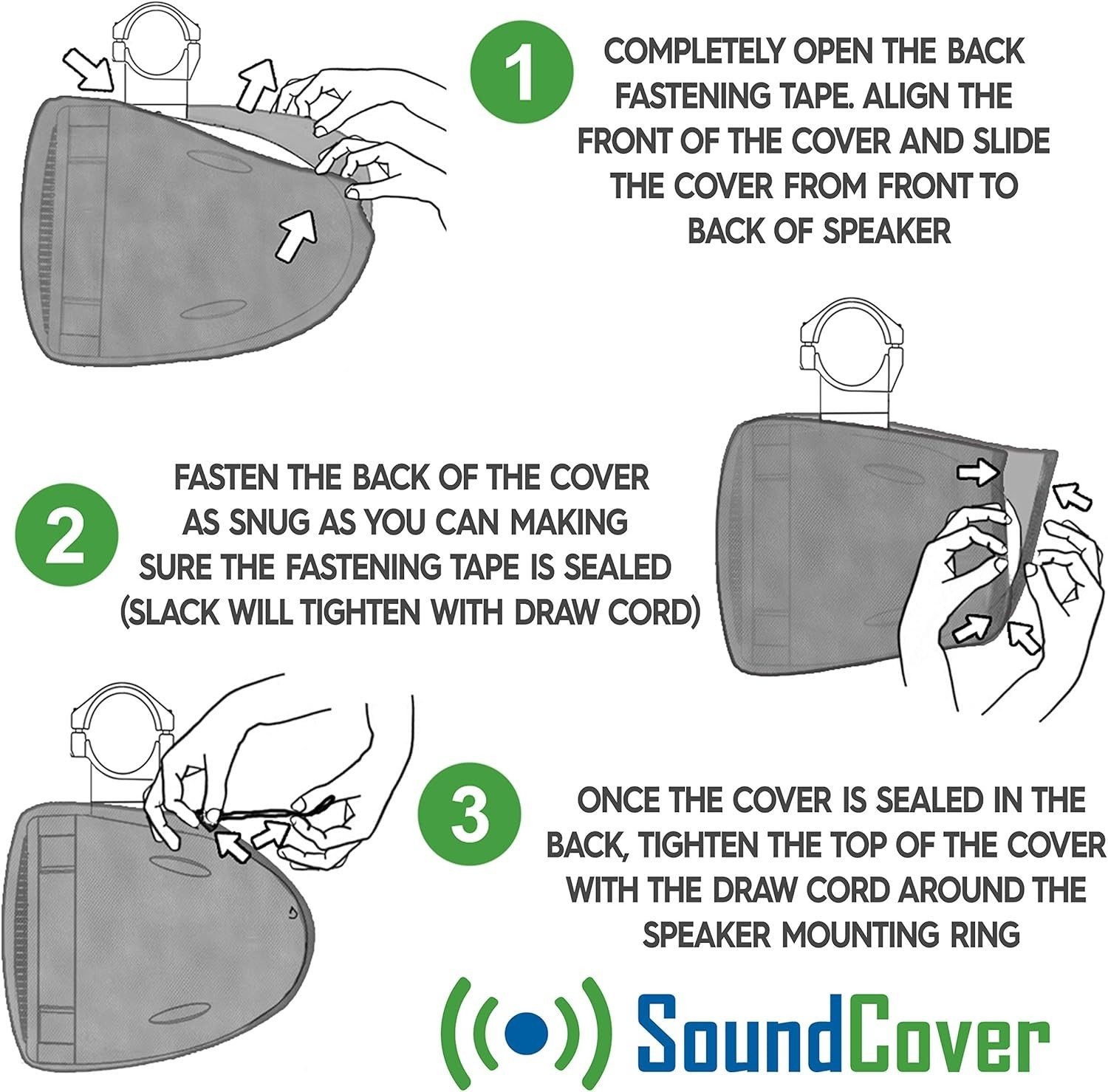 1

COMPLETELY OPEN THE BACK FASTENING TAPE. ALIGN THE FRONT OF THE COVER AND SLIDE THE COVER FROM FRONT TO BACK OF SPEAKER

2

FASTEN THE BACK OF THE COVER AS SNUG AS YOU CAN MAKING SURE THE FASTENING TAPE IS SEALED (SLACK WILL TIGHTEN WITH DRAW CORD)

3

ONCE THE COVER IS SEALED IN THE BACK, TIGHTEN THE TOP OF THE COVER WITH THE DRAW CORD AROUND THE SPEAKER MOUNTING RING

SoundCover