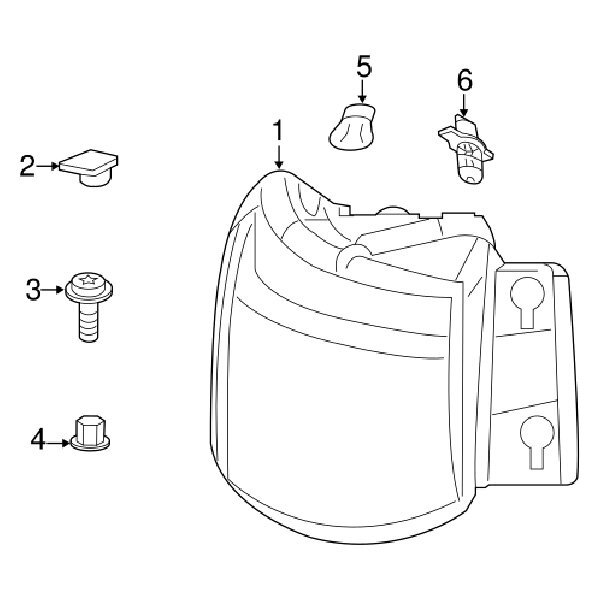 5
6
1
2
3
4