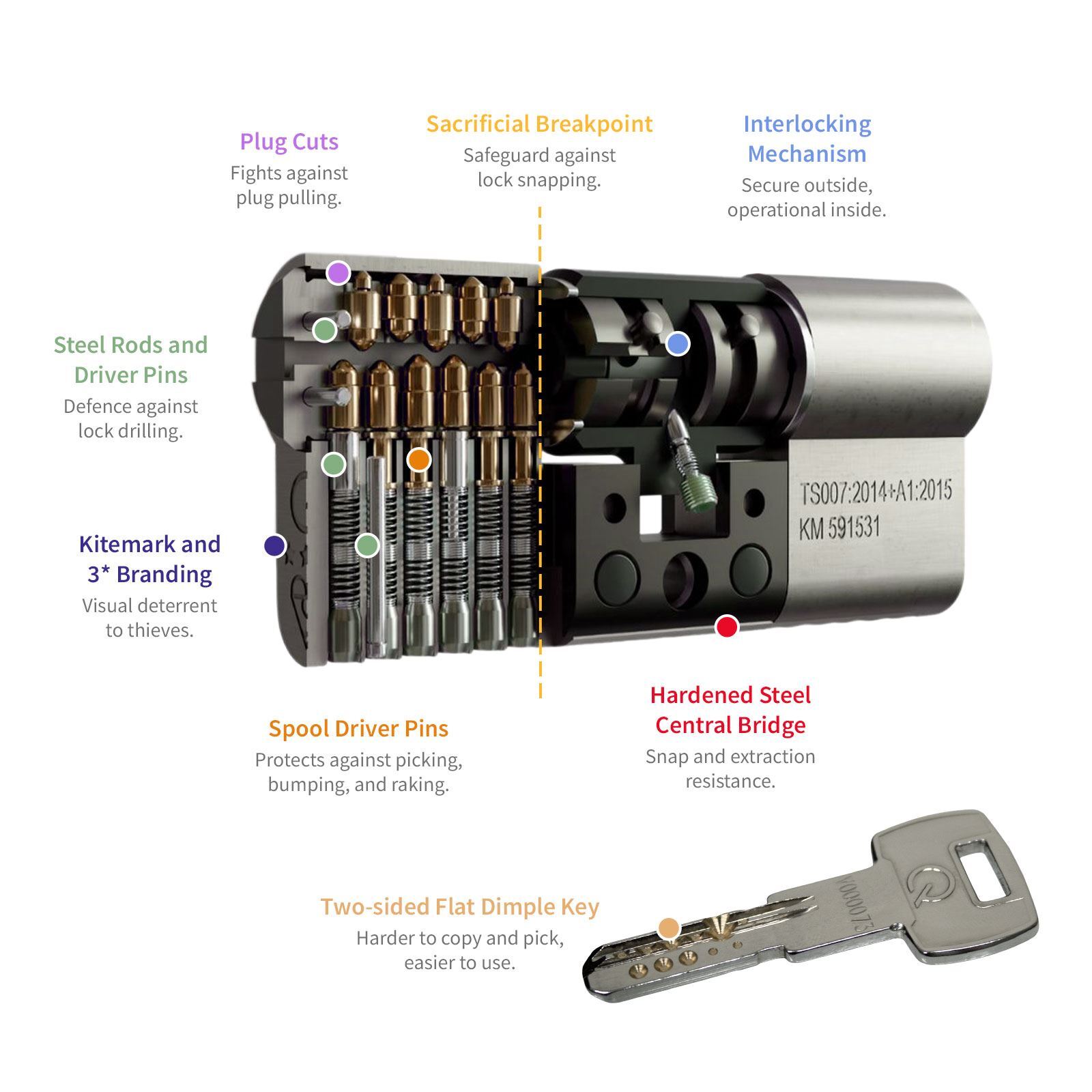 Plug Cuts
Fights against plug pulling.

Sacrificial Breakpoint
Safeguard against lock snapping.

Interlocking Mechanism
Secure outside, operational inside.

Steel Rods and Driver Pins
Defence against lock drilling.

Kitemark and 3* Branding
Visual deterrent to thieves.

TS007:2014+A1:2015
KM 591531

Spool Driver Pins
Protects against picking, bumping, and raking.

Hardened Steel Central Bridge
Snap and extraction resistance.

Two-sided Flat Dimple Key
Harder to copy and pick, easier to use.

Y000075